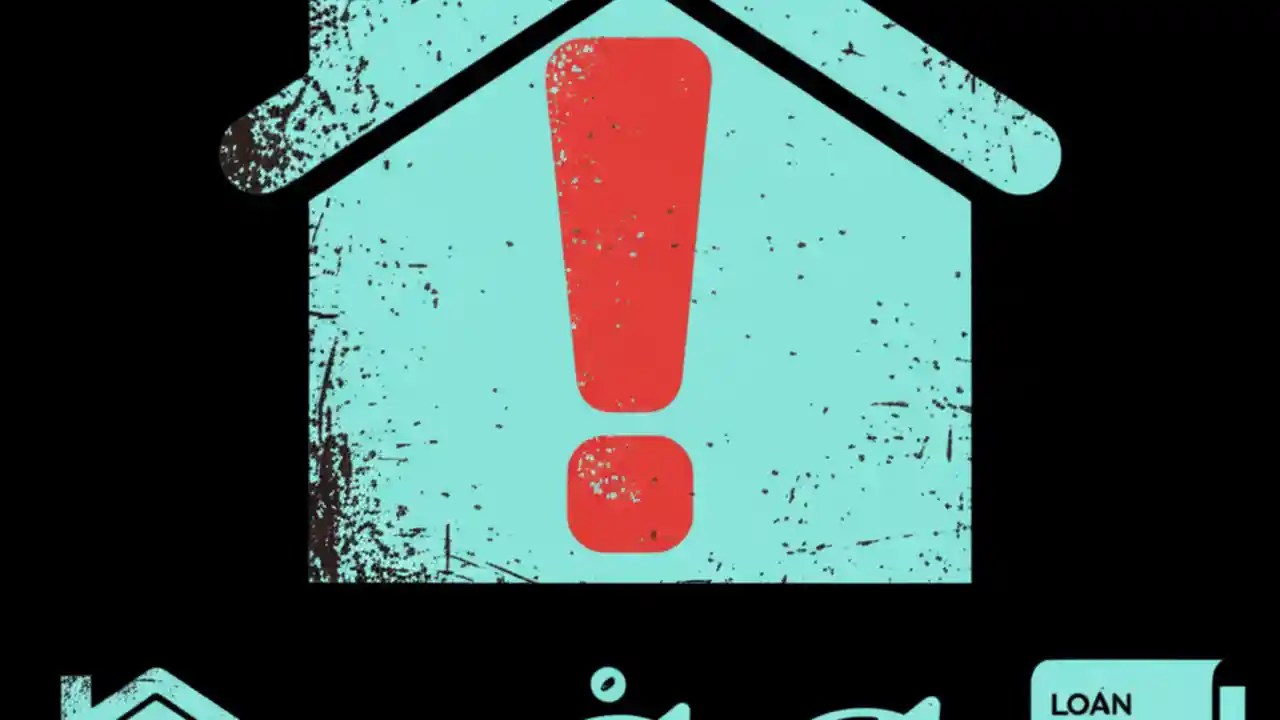 LOAN