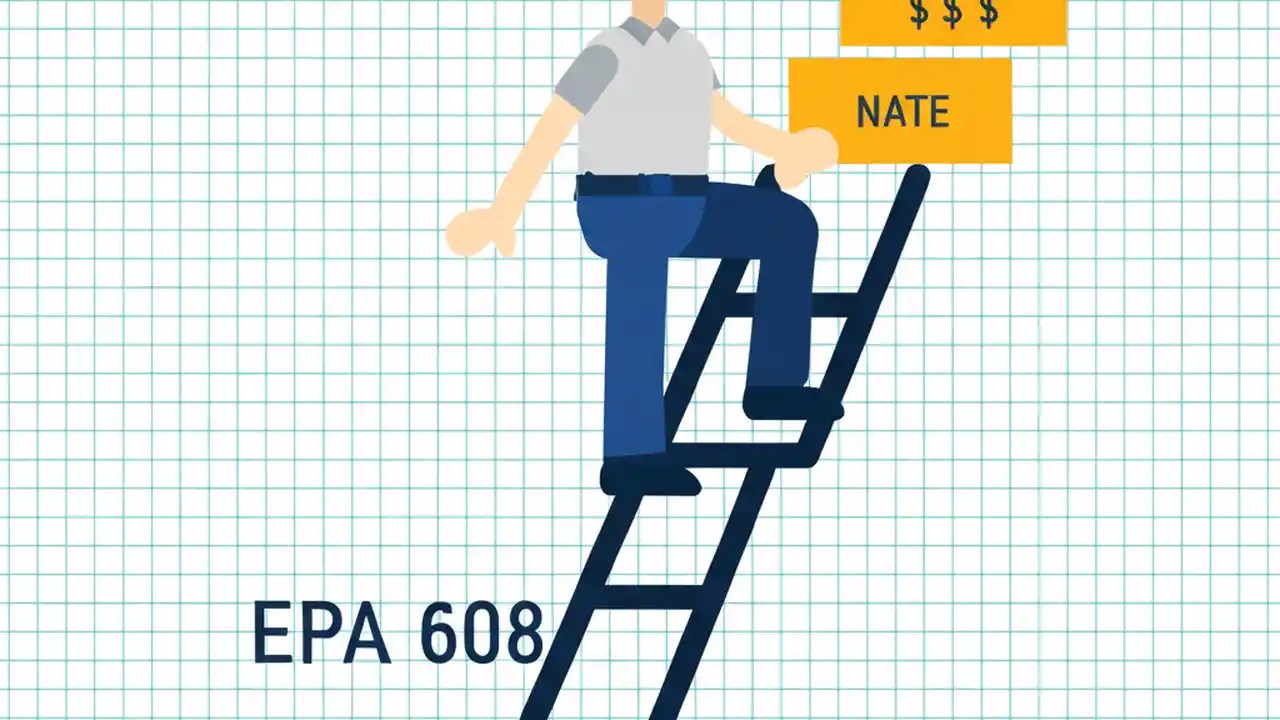 $ $ $

NATE

EPA 608