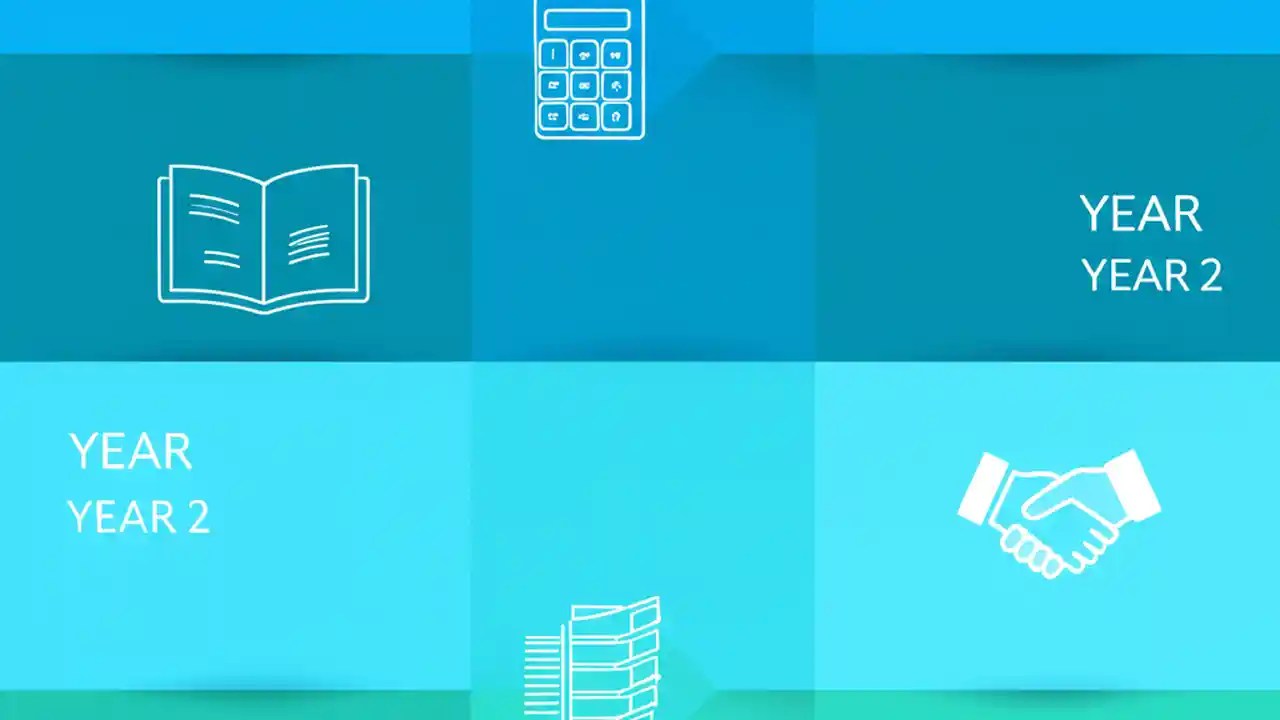 YEAR
YEAR 2

YEAR
YEAR 2