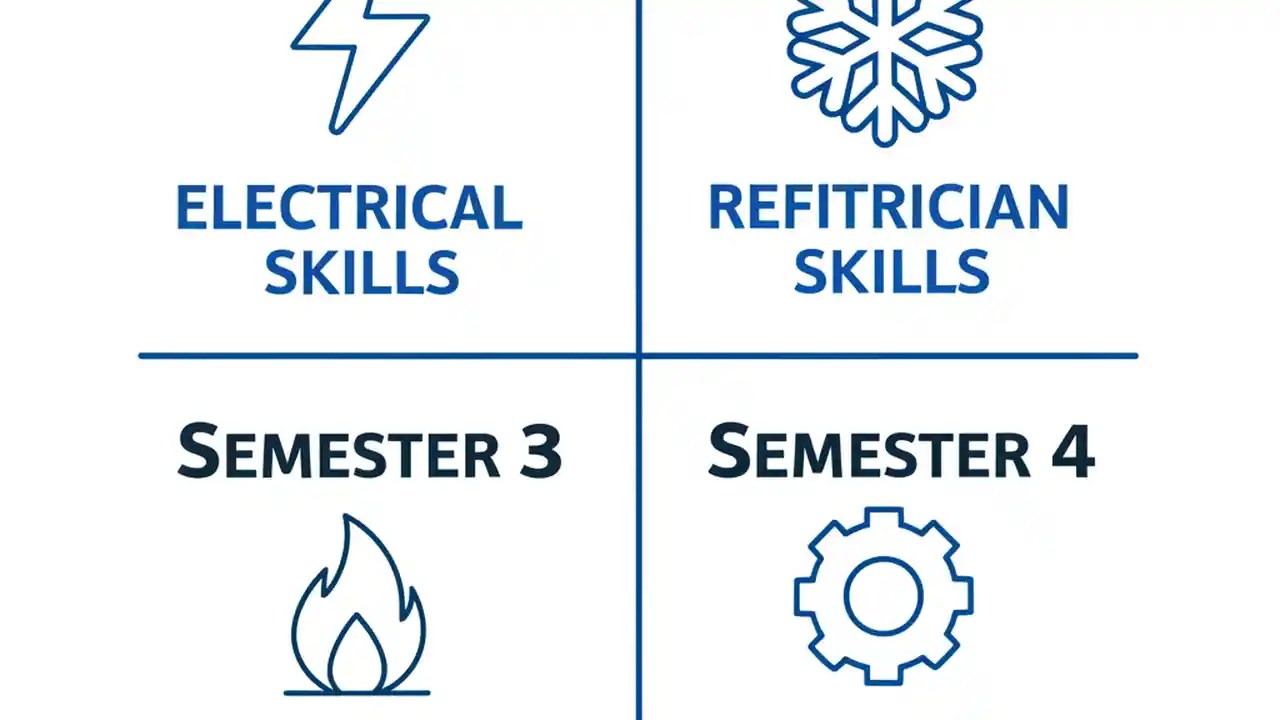 ELECTRICAL SKILLS

REFITRICIAN SKILLS

SEMESTER 3

SEMESTER 4