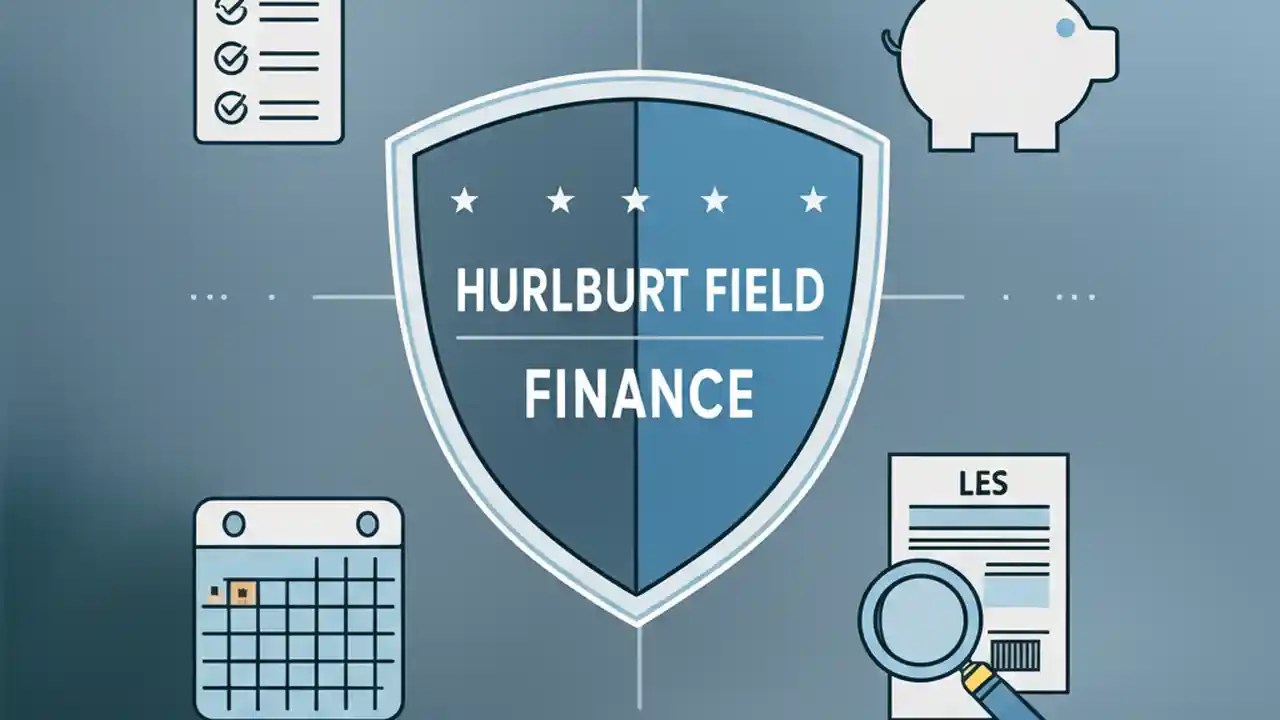 HURLBURT FIELD

FINANCE

LES