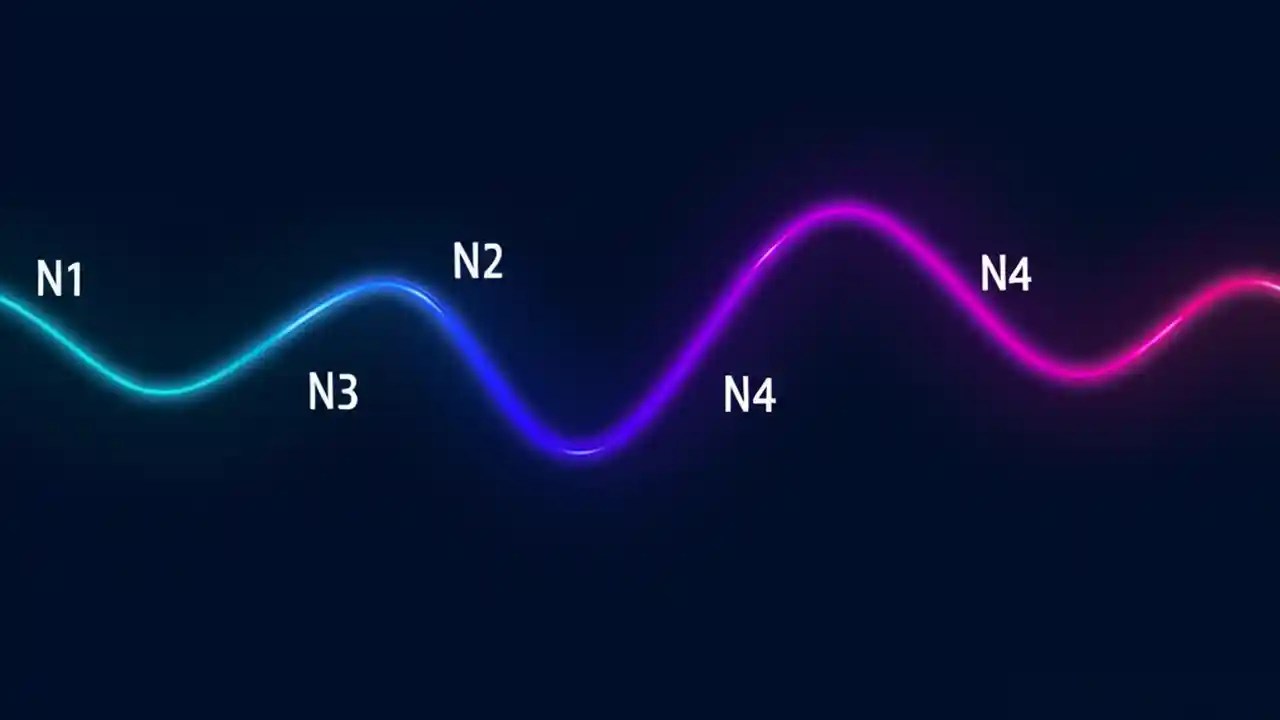 N1

N3

N2

N4

N4