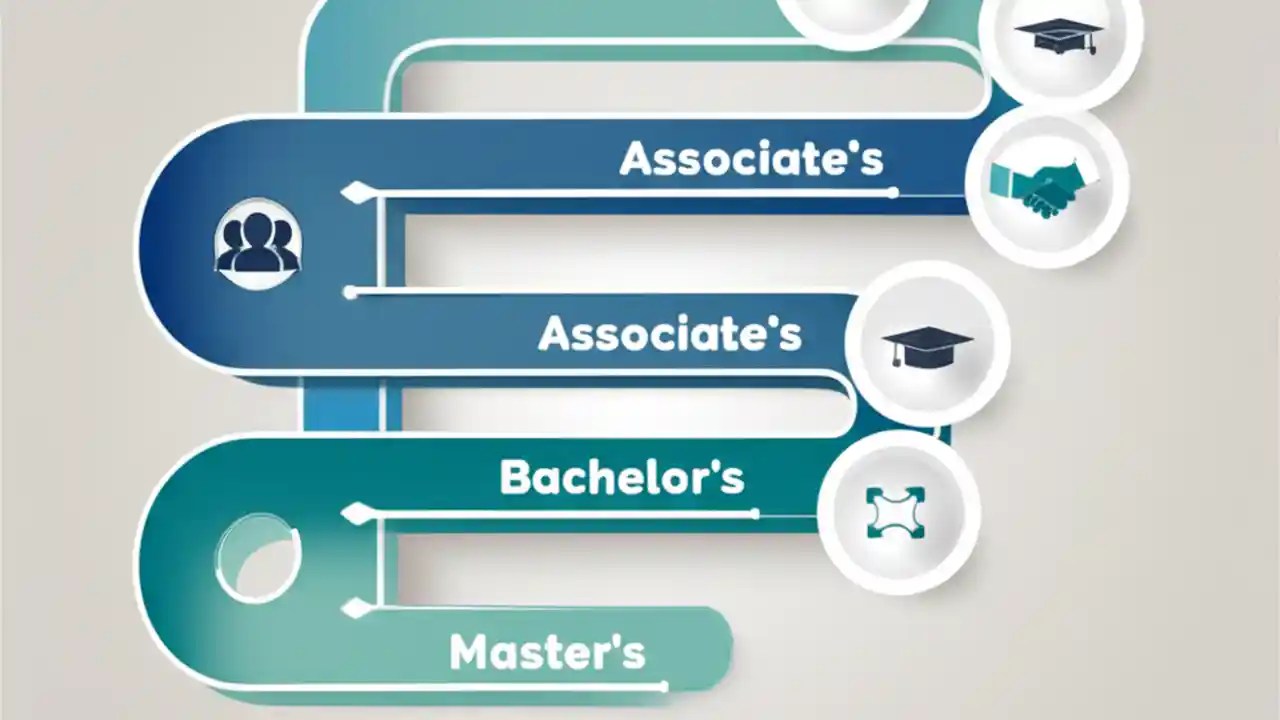 Associate's

Associate's

Bachelor's

Master's