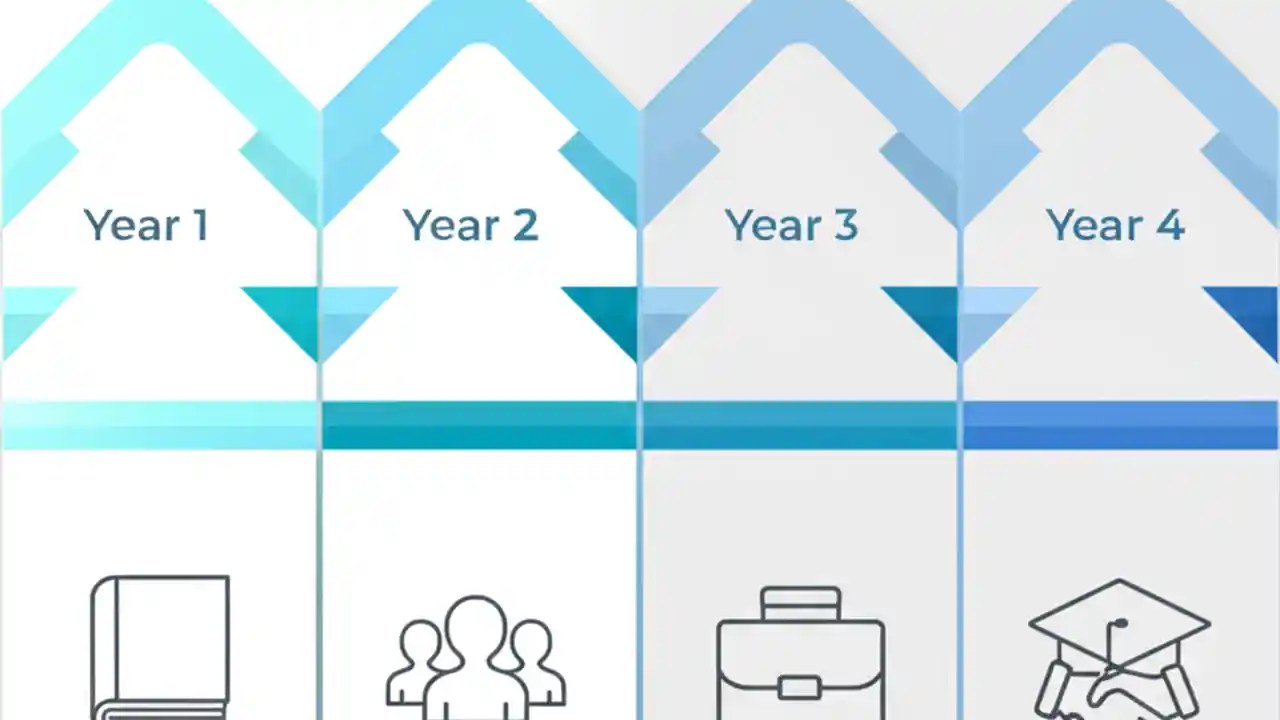 Year 1

Year 2

Year 3

Year 4