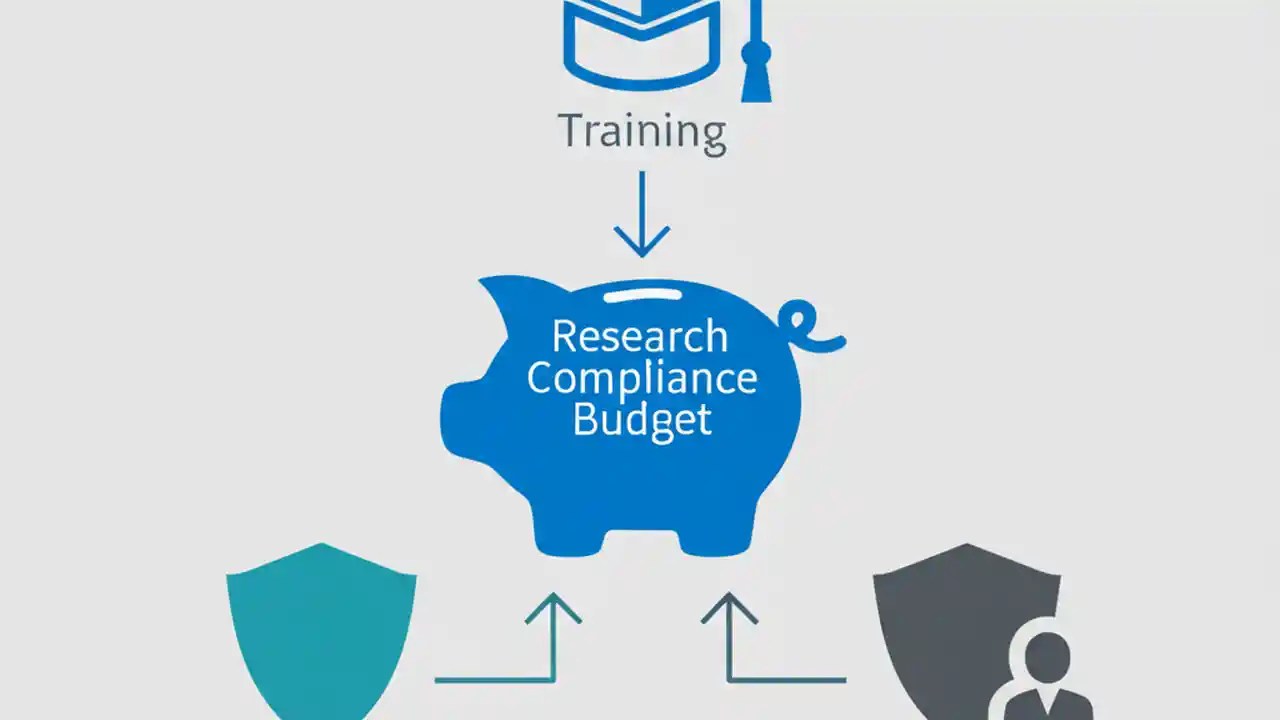 Training

Research Compliance Budget