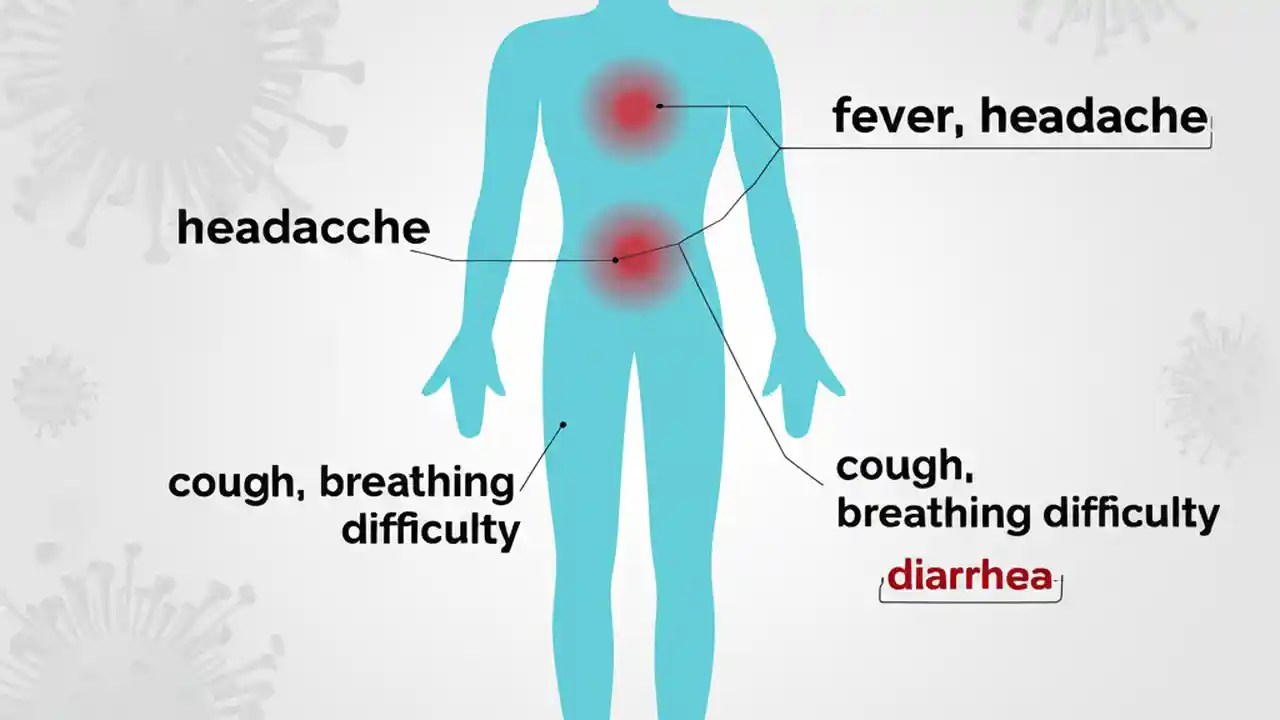 fever, headache

headacche

cough, breathing difficulty

cough, breathing difficulty

diarrhea