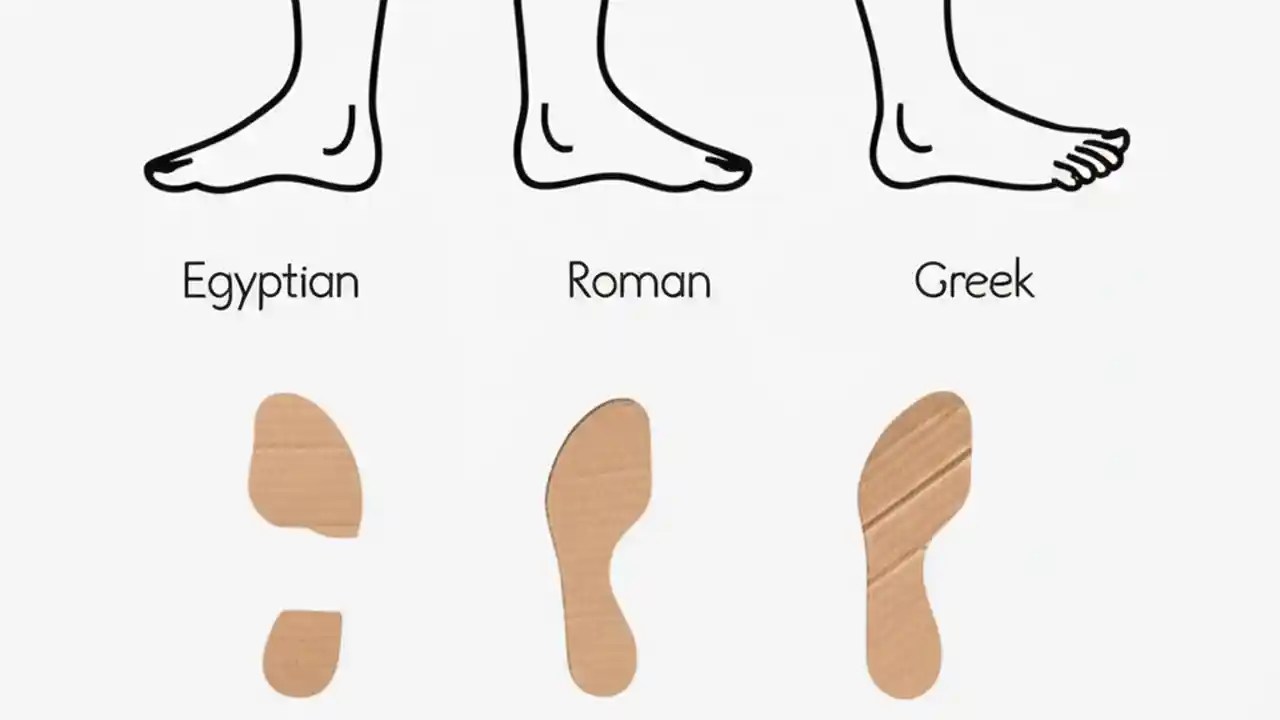 Egyptian

Roman

Greek