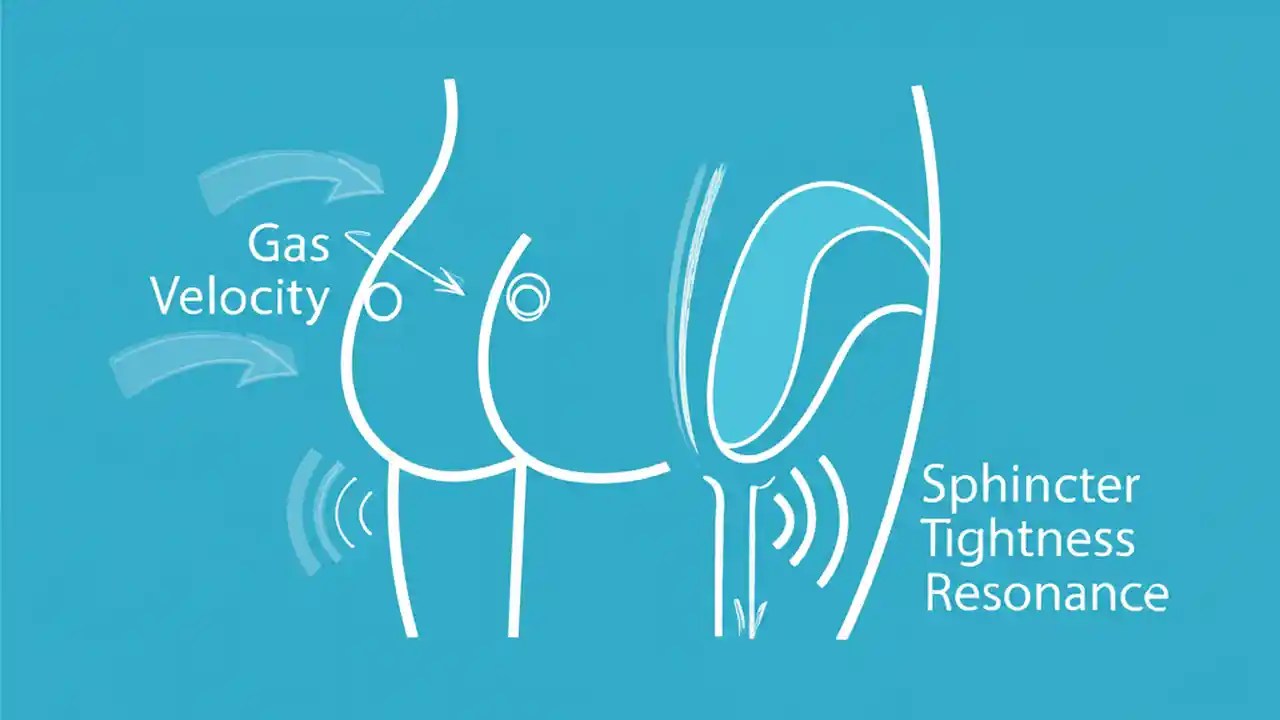 Gas Velocity

Sphincter Tightness Resonance