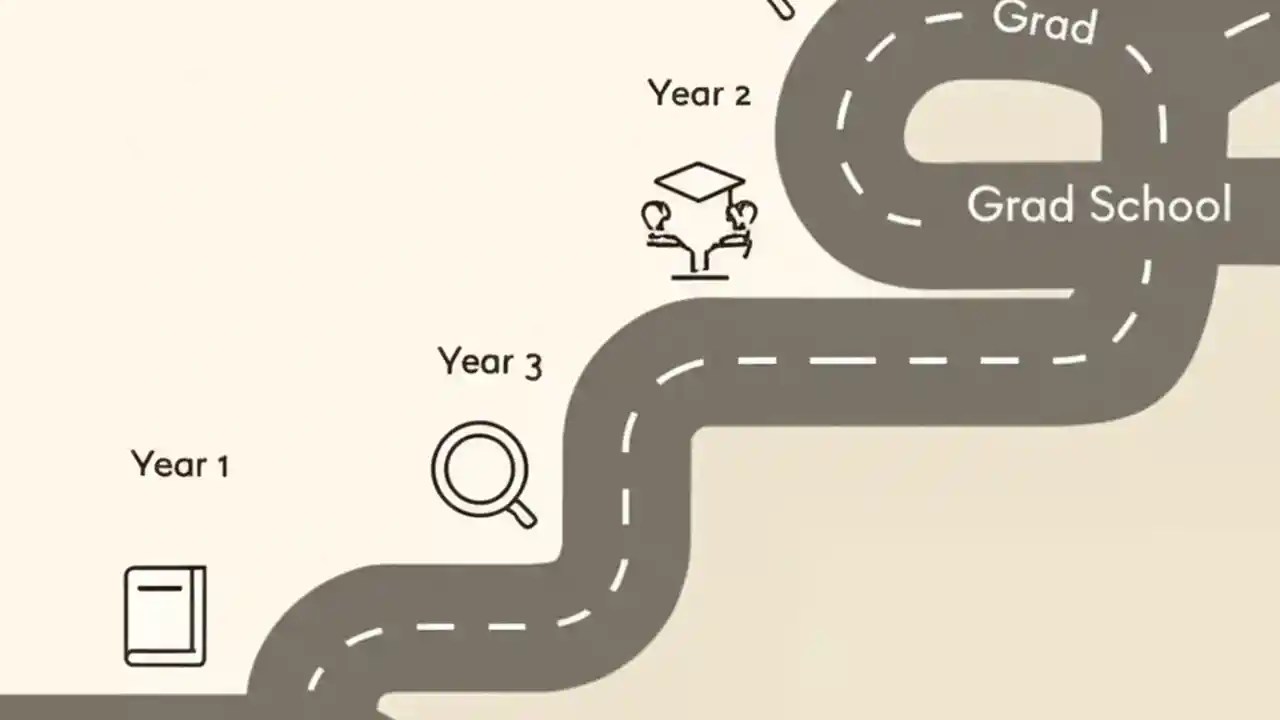 Grad

Year 2

Grad School

Year 3

Year 1