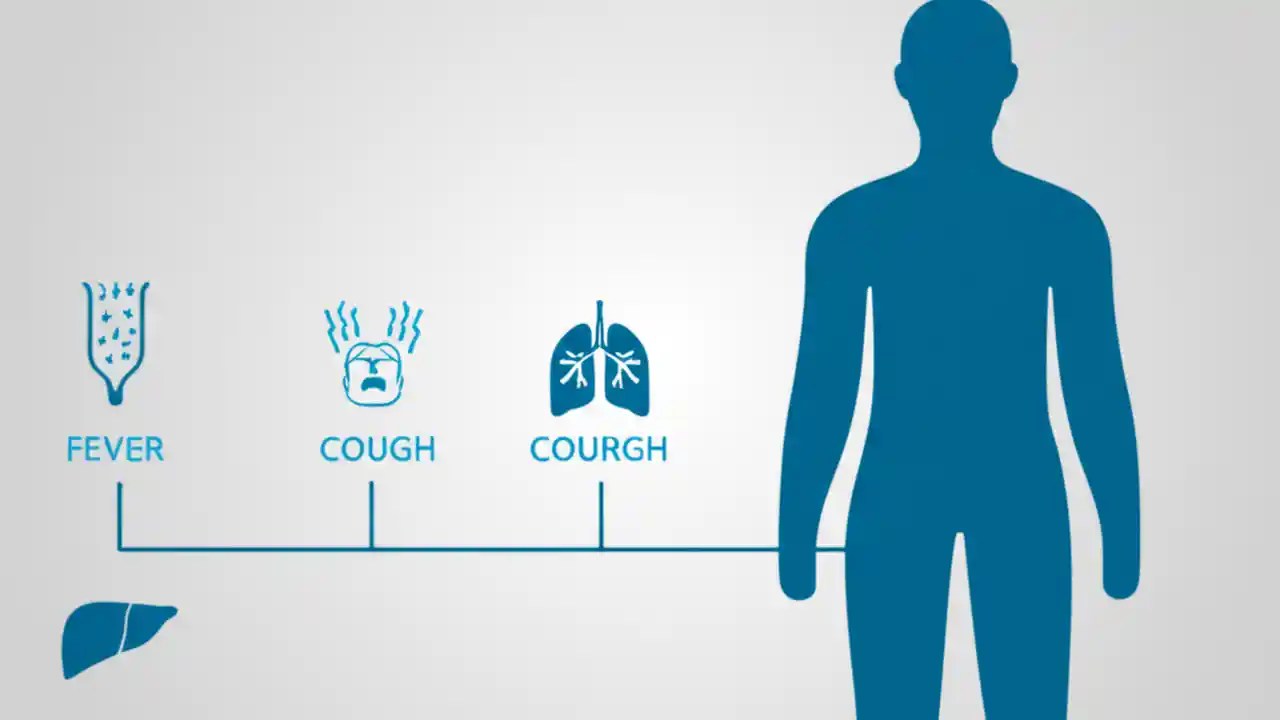 FEVER

COUGH

COURGH