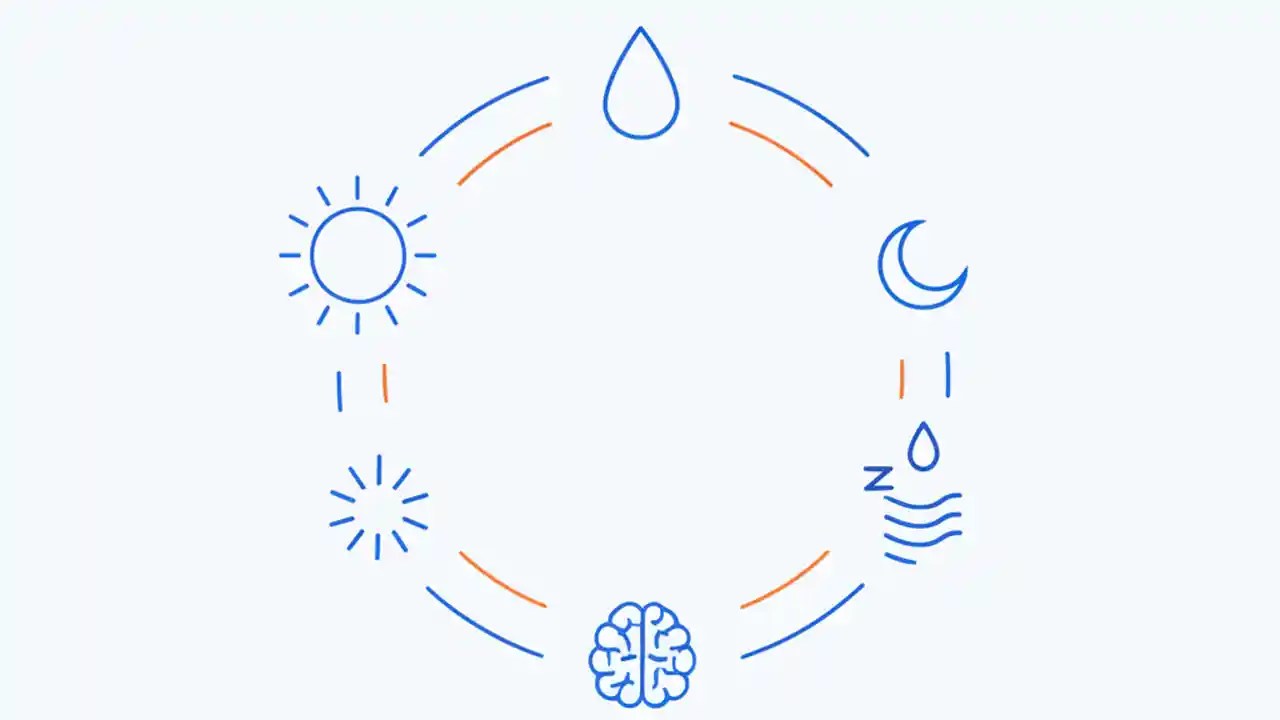 z