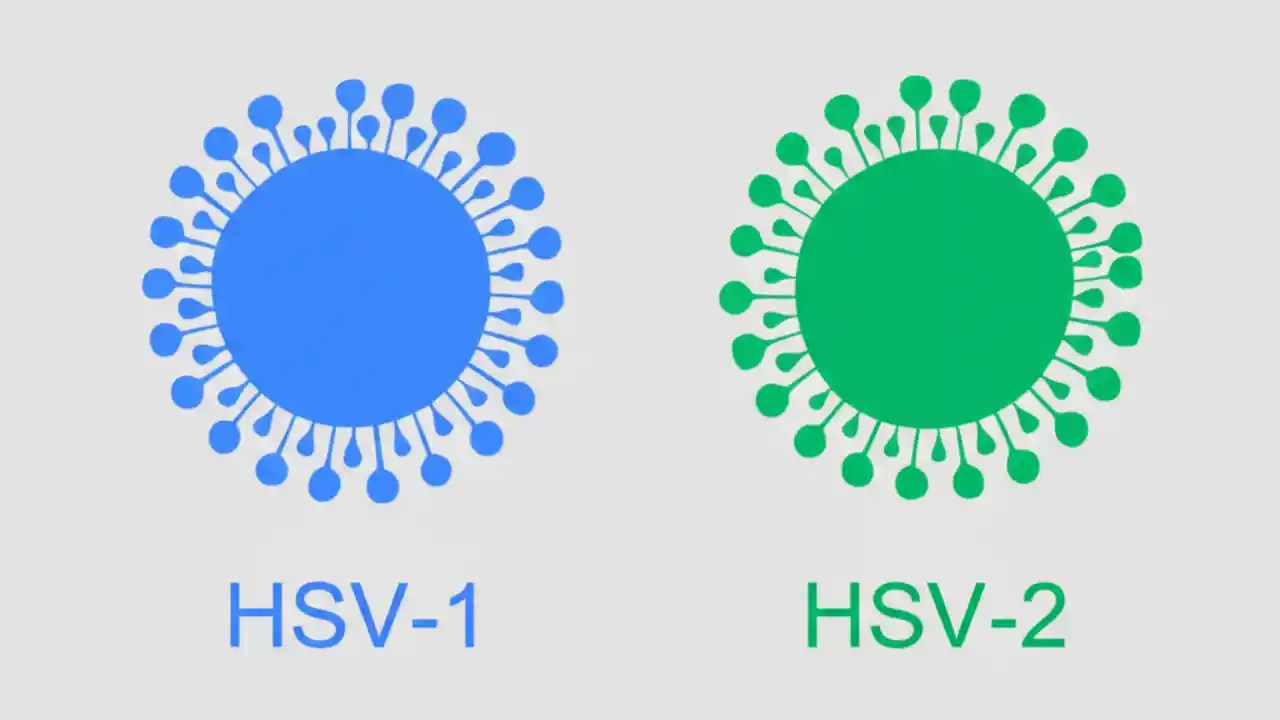 HSV-1

HSV-2