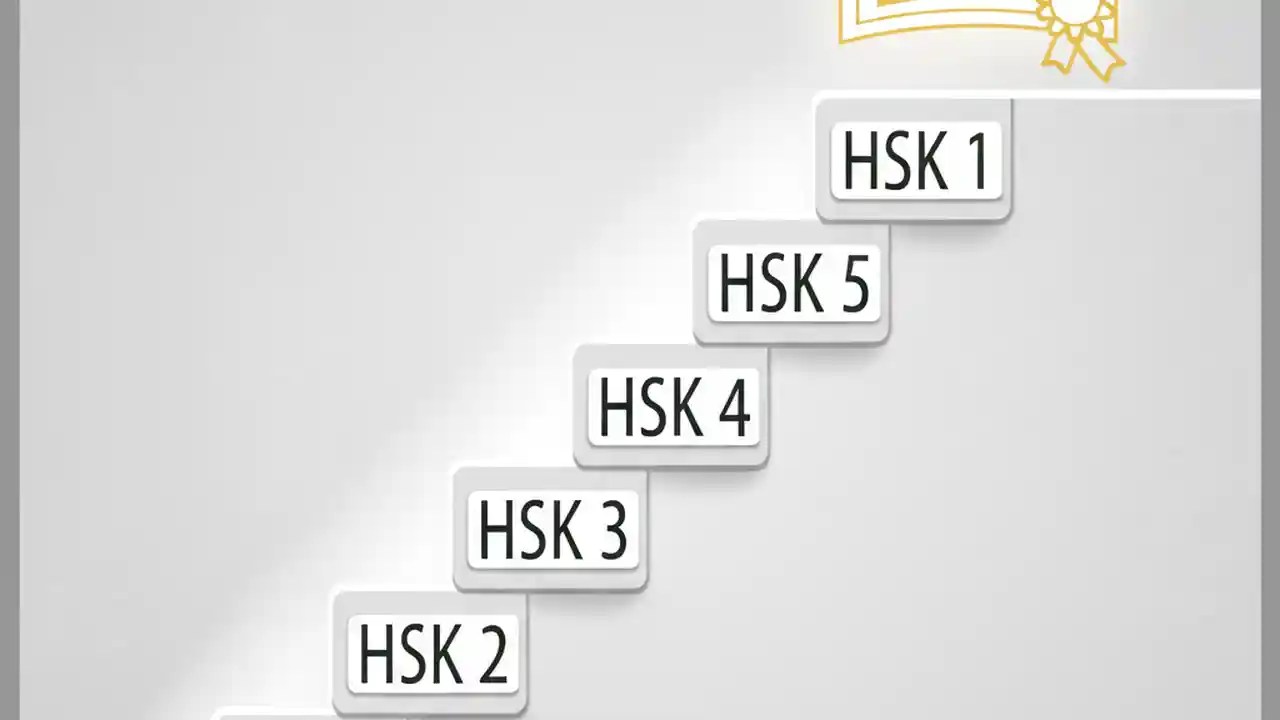 HSK 1

HSK 5

HSK 4

HSK 3

HSK 2