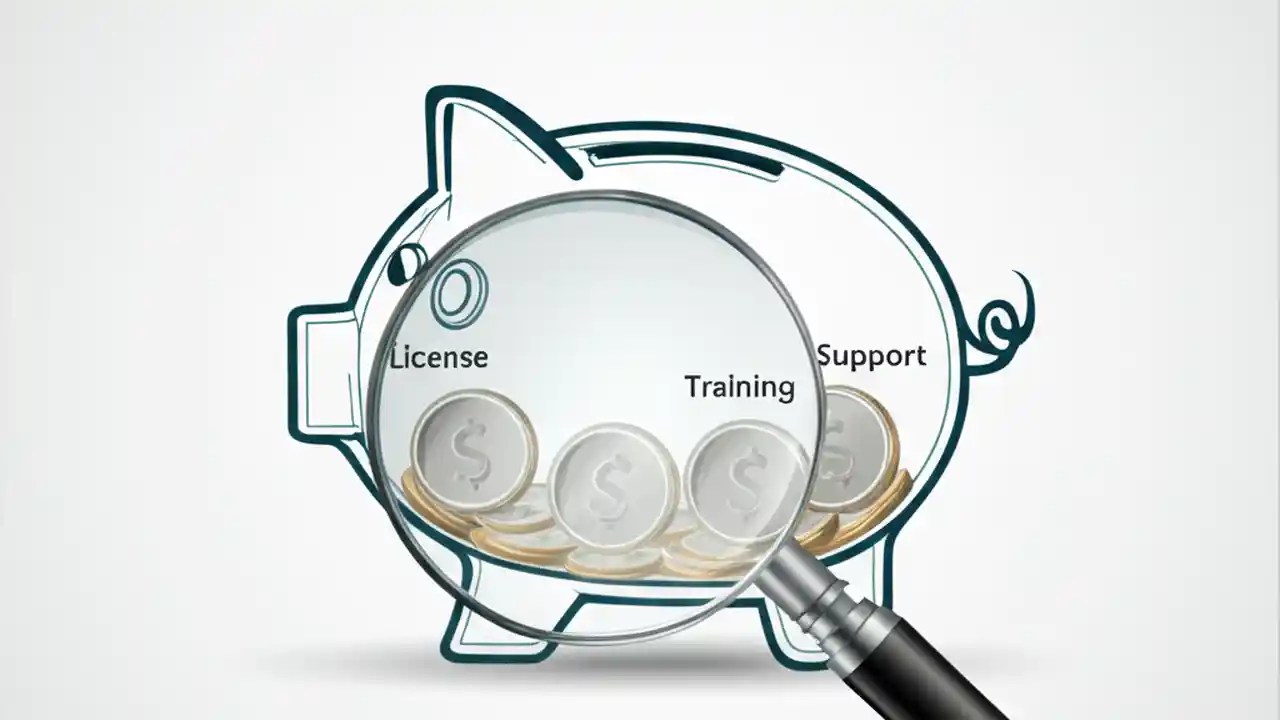 License
Training
Support
$
$
$
$