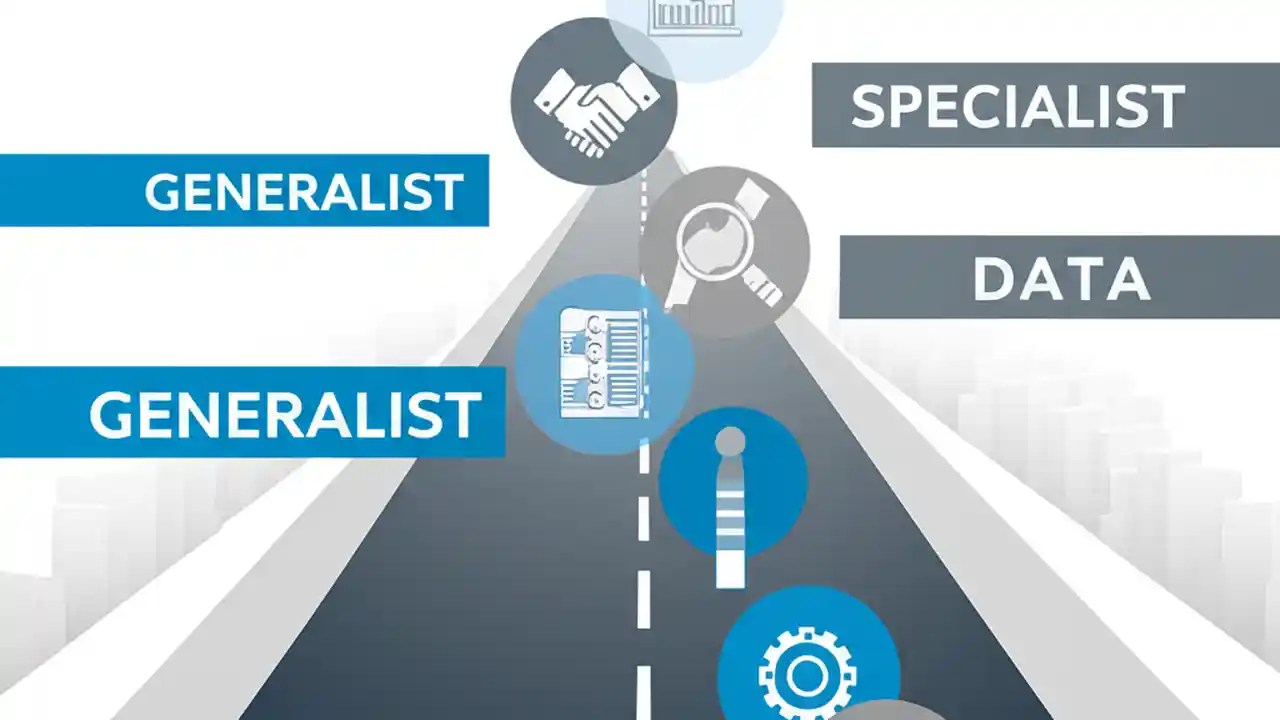 SPECIALIST

GENERALIST

DATA

GENERALIST