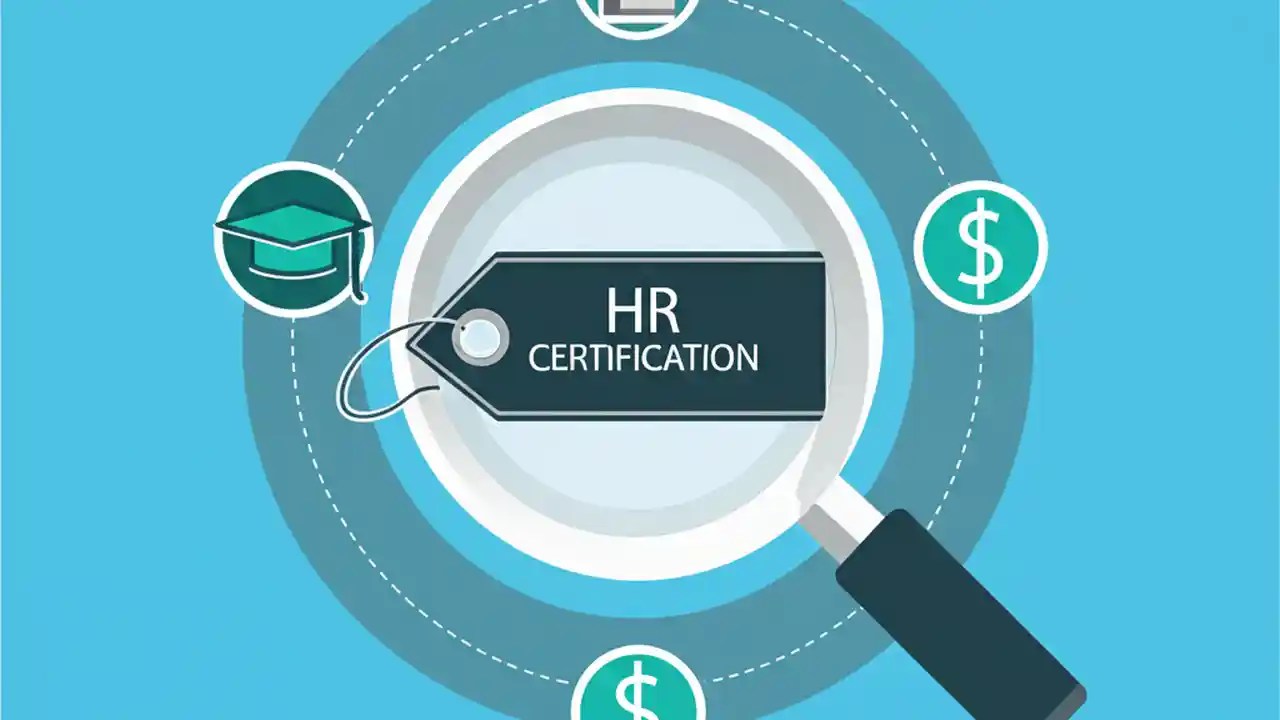 HR
CERTIFICATION

$

$