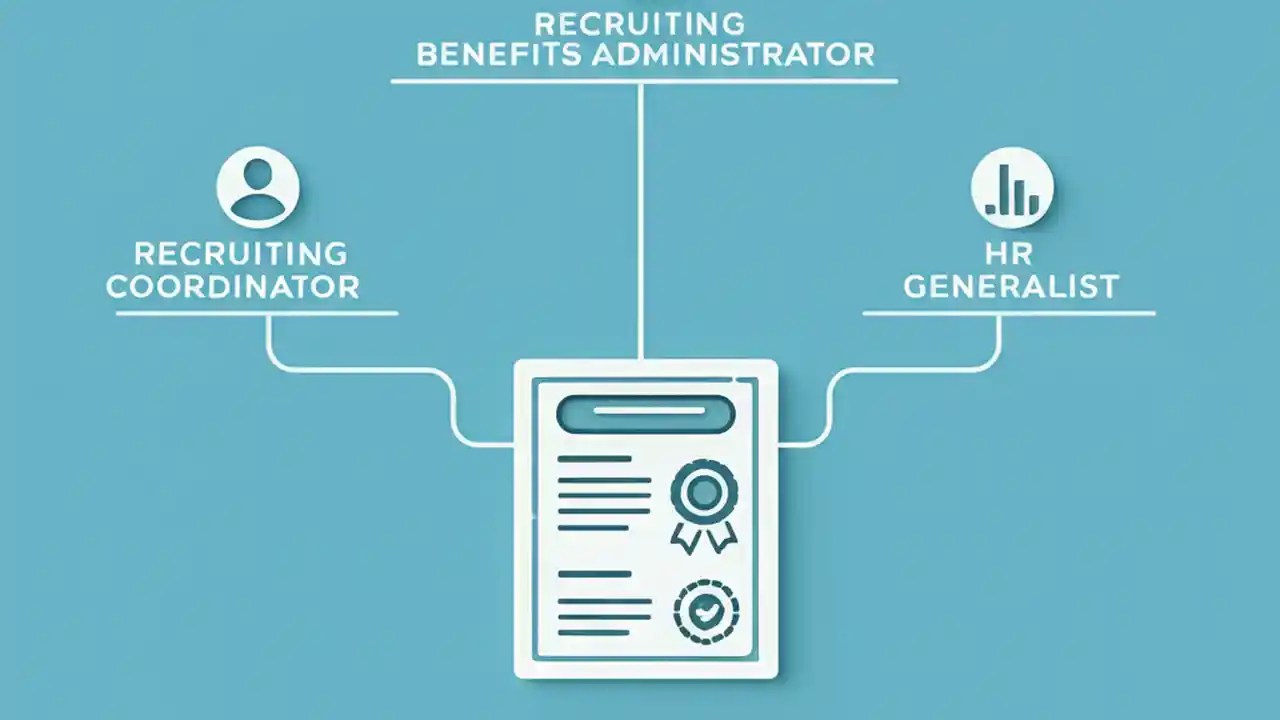 RECRUITING
BENEFITS ADMINISTRATOR

RECRUITING
COORDINATOR

HR
GENERALIST