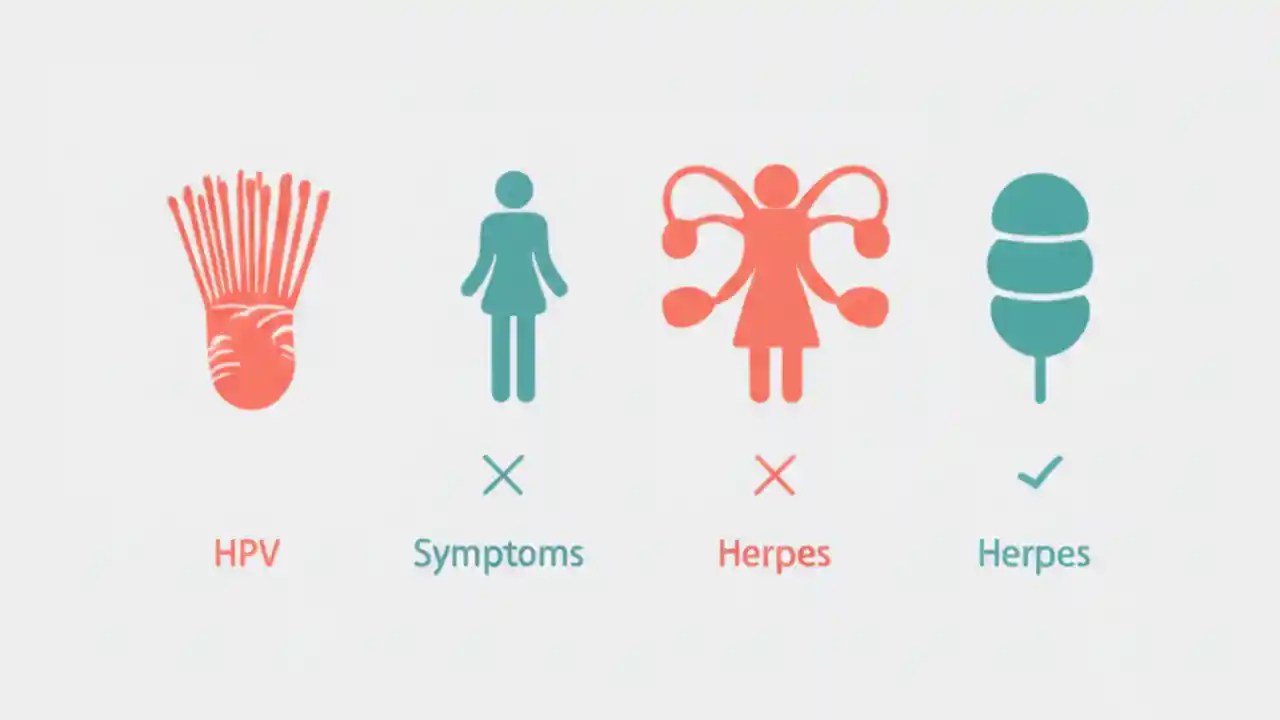 HPV

Symptoms

Herpes

Herpes