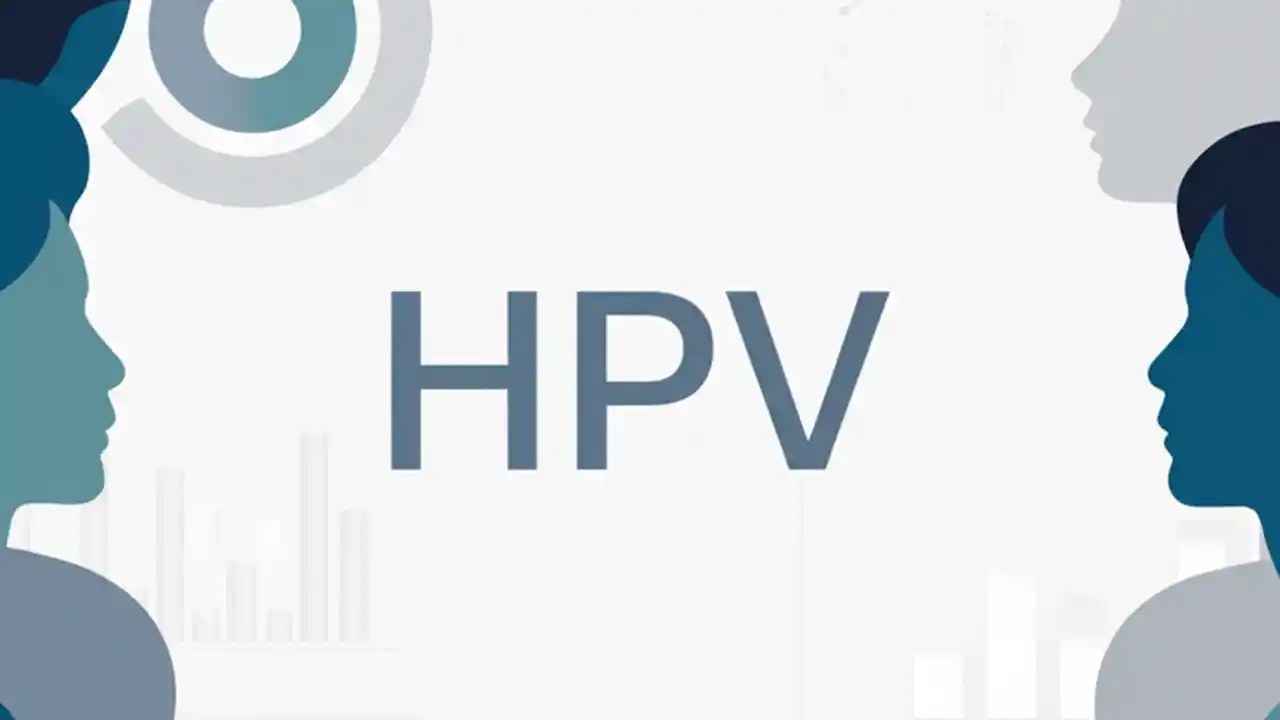 HPV