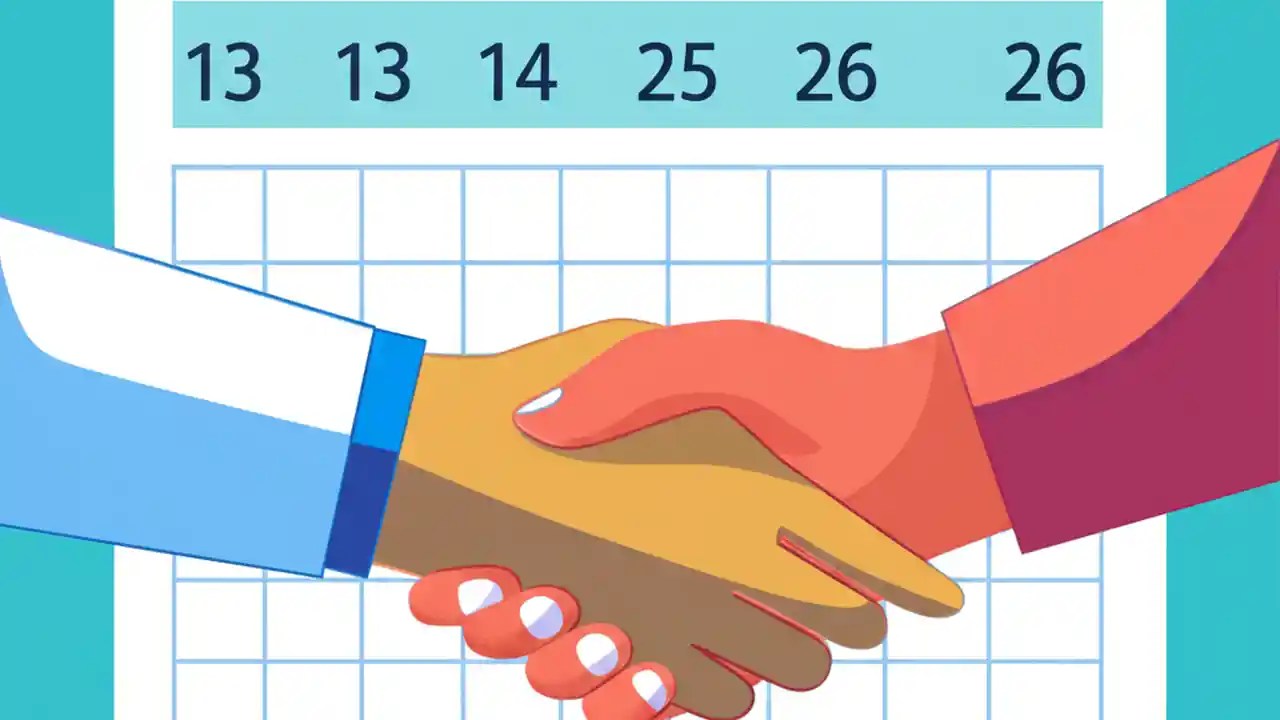 13 13 14 25 26 26