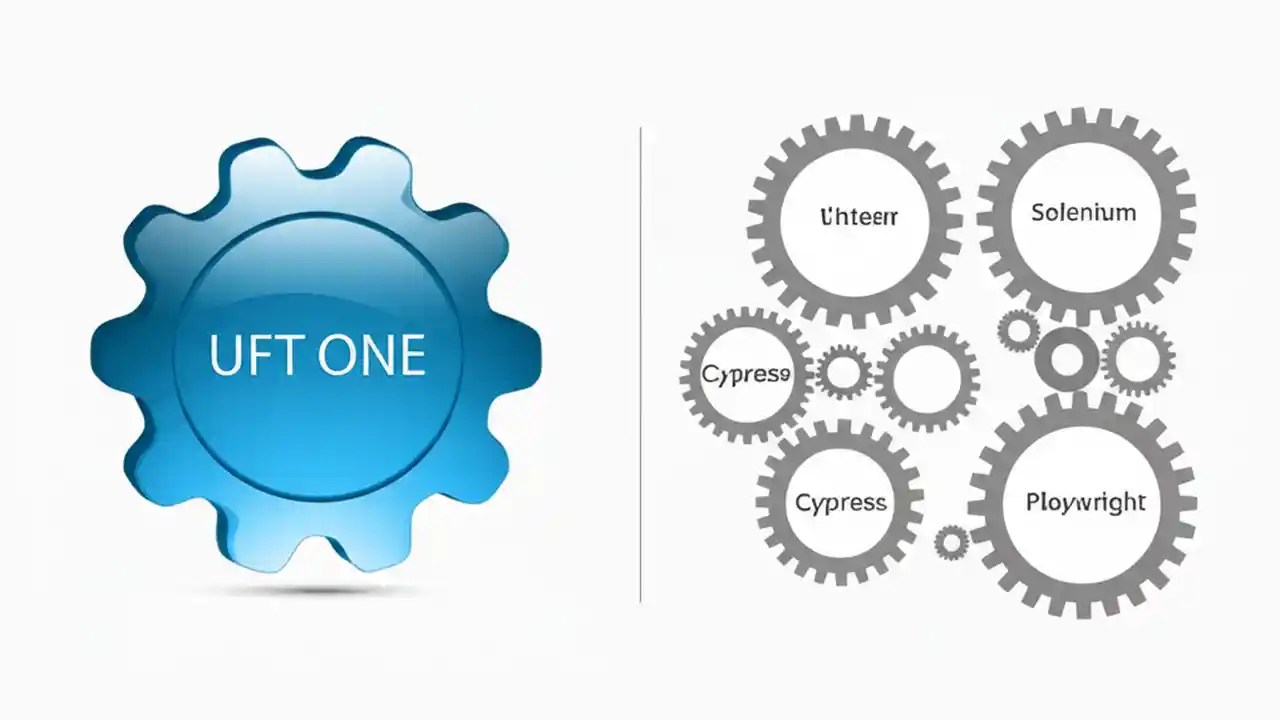 UFT ONE

Uhteerr

Solenium

Cypress

Cypress

Ploywright