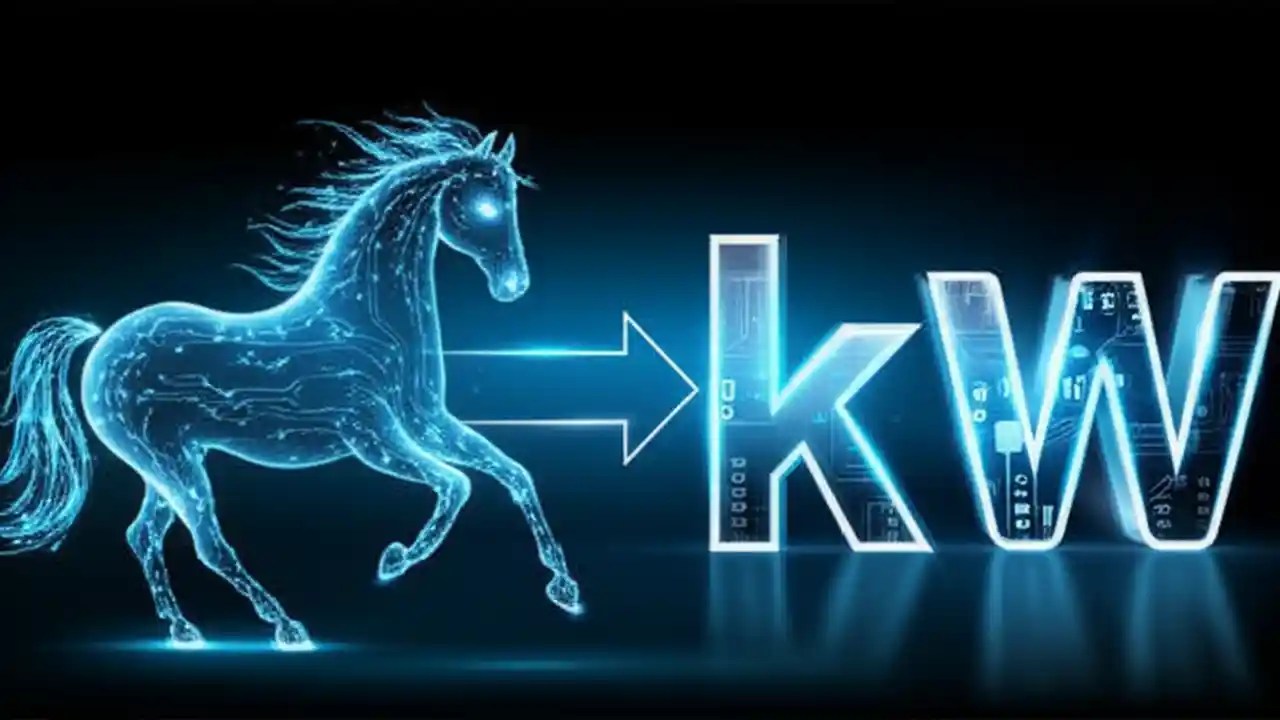 kW