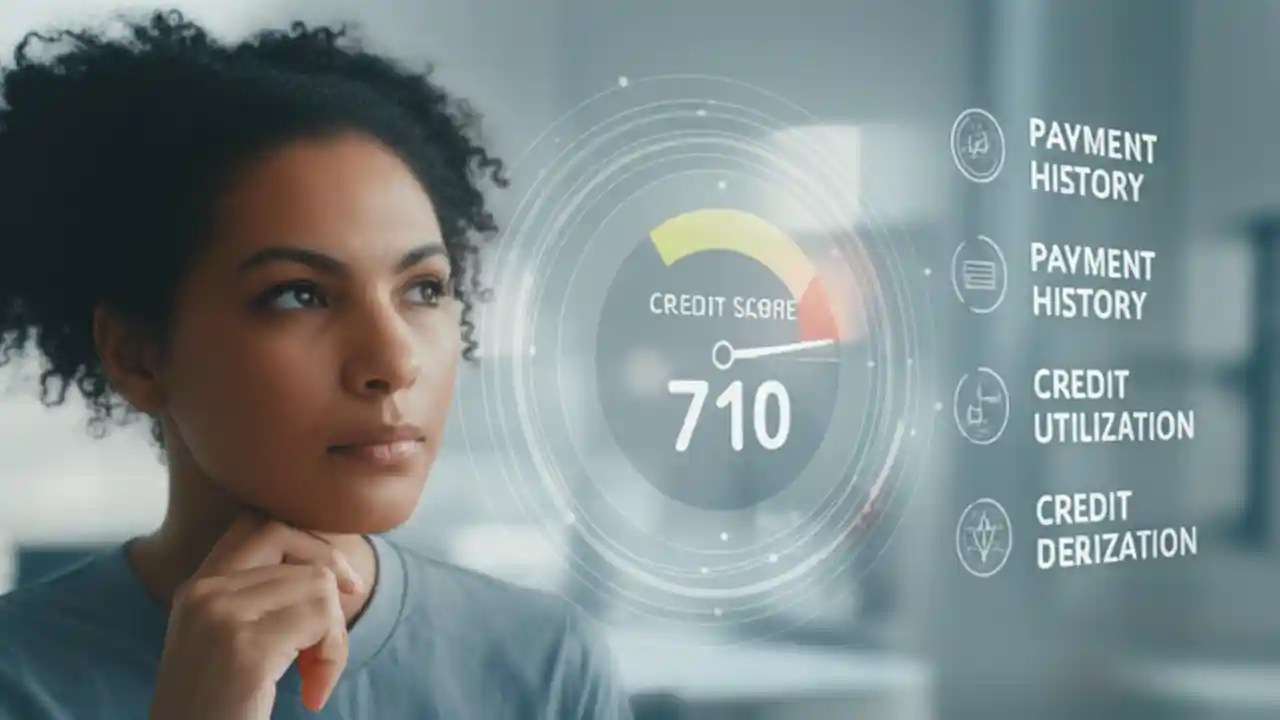 CREDIT SCORE
710

PAYMENT HISTORY

PAYMENT HISTORY

CREDIT UTILIZATION

CREDIT DERIZATION