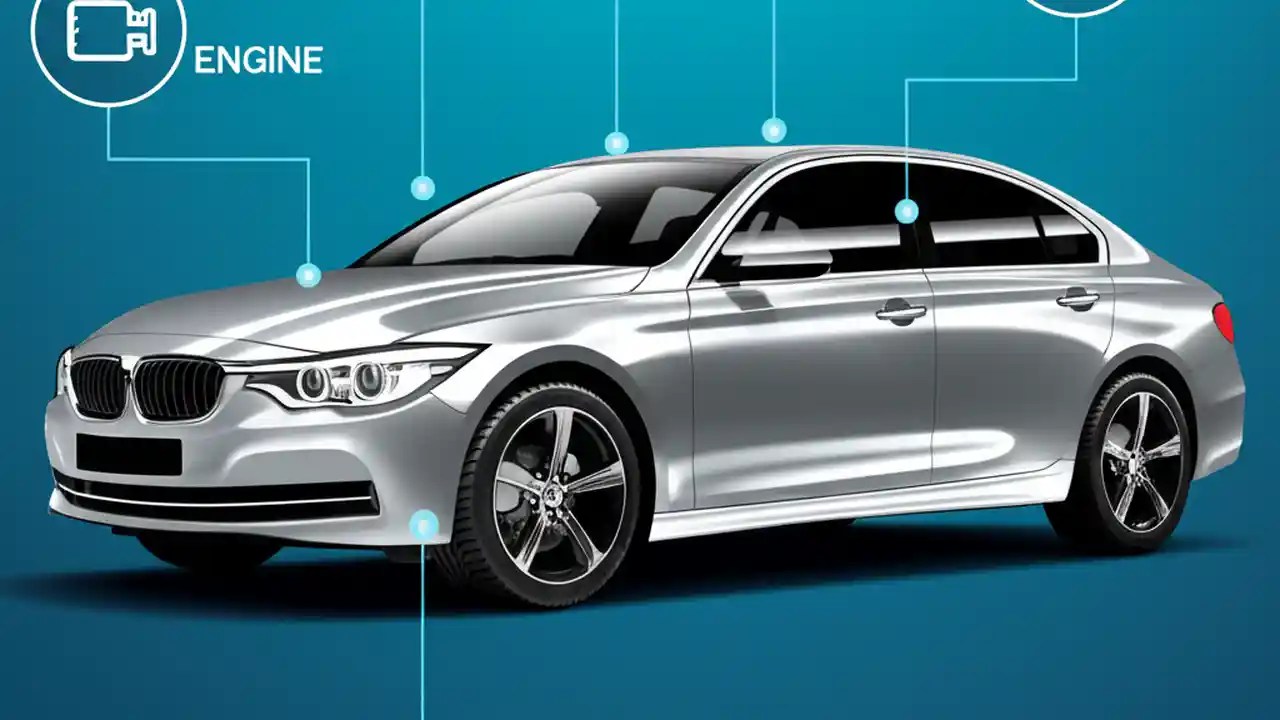 ENGINE