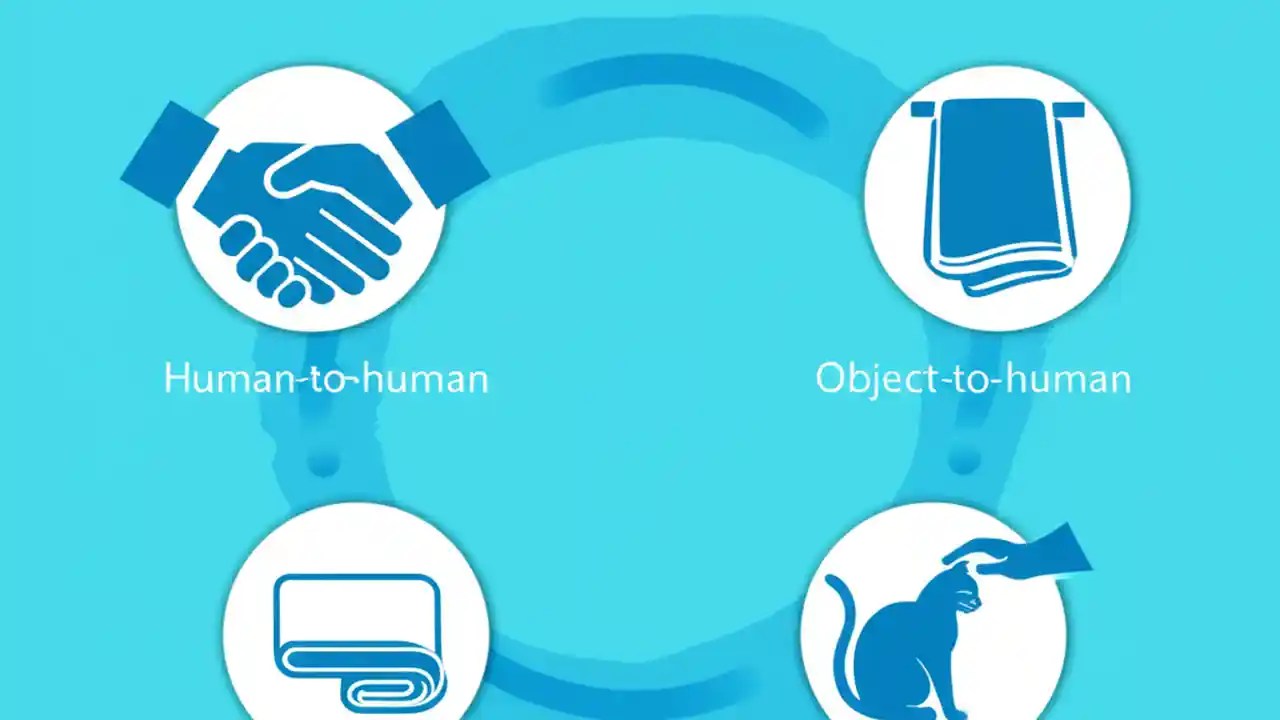 Human-to-human

Object-to-human