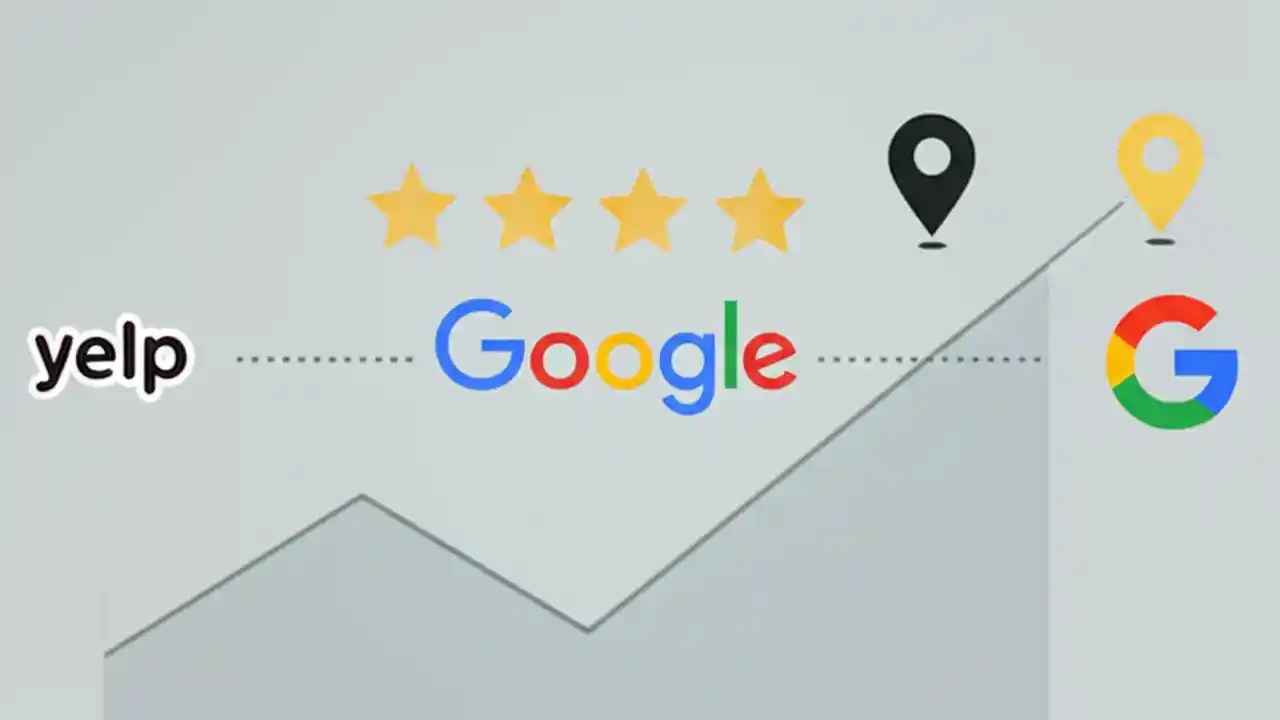 yelp

Google

G