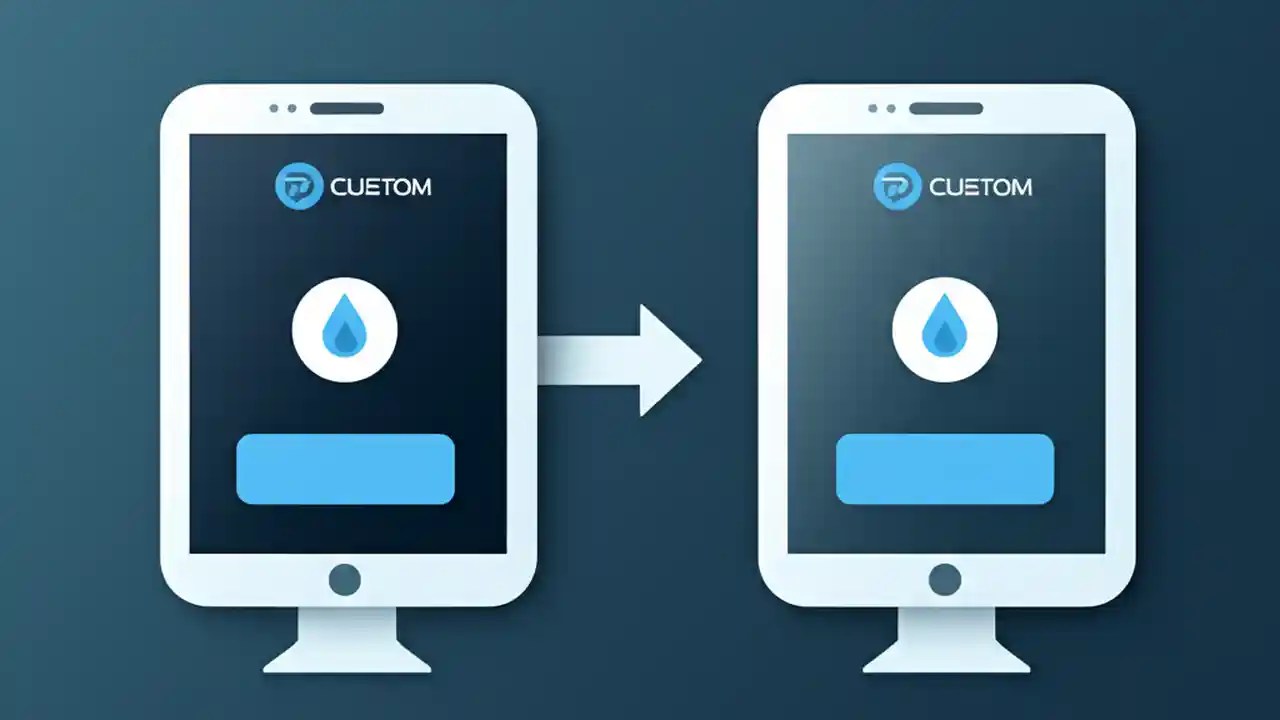 CUETOM

CUETOM