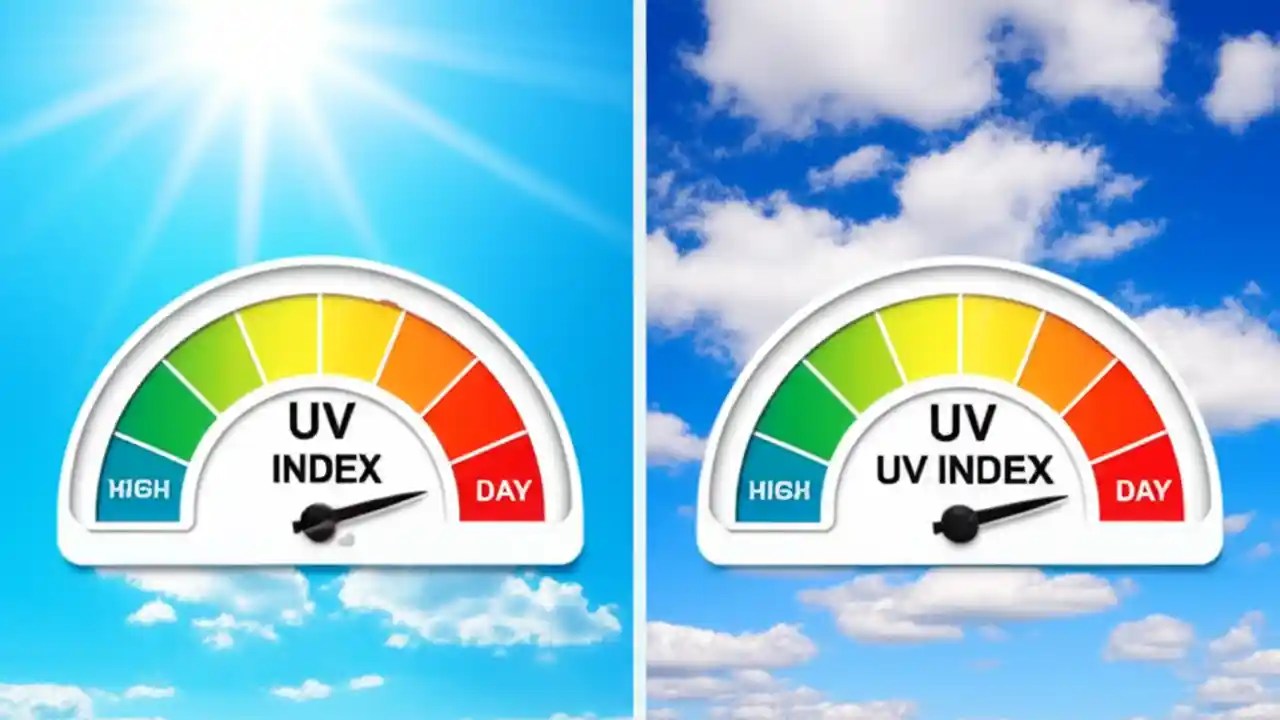 HIGH
UV
INDEX
DAY

HIGH
UV
UV INDEX
DAY