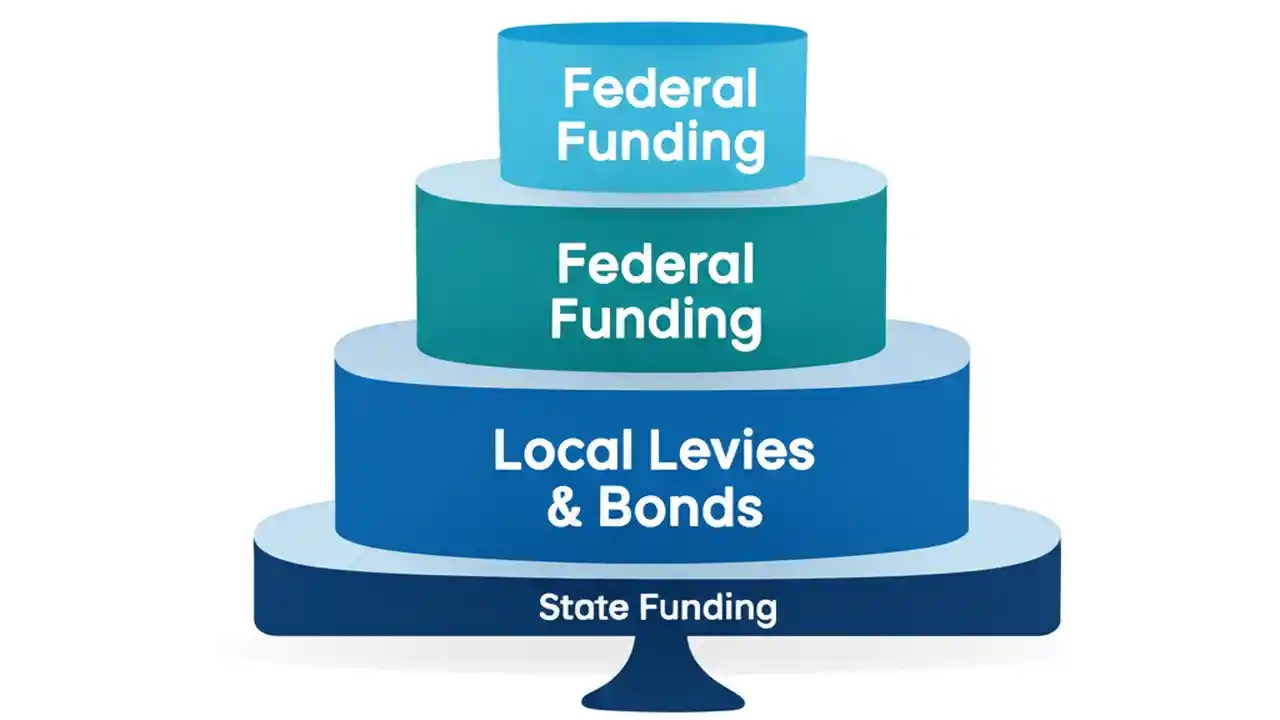 Federal Funding

Federal Funding

Local Levies & Bonds

State Funding