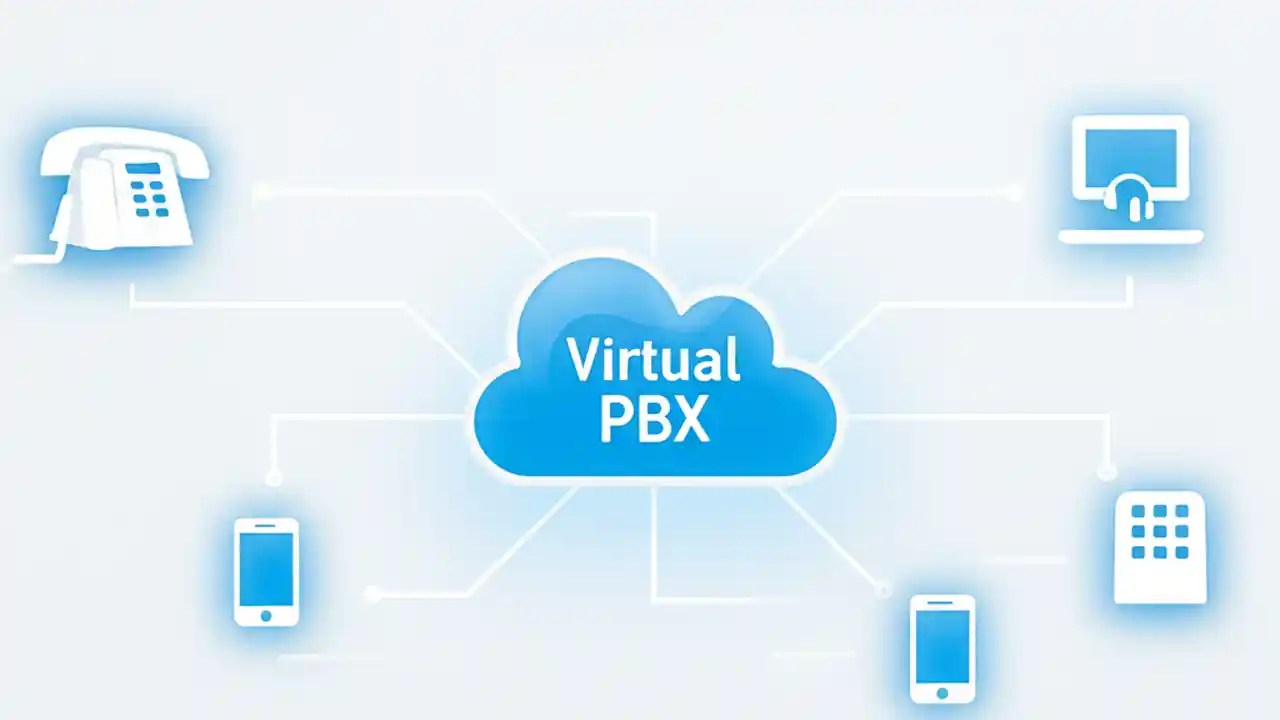 Virtual
PBX