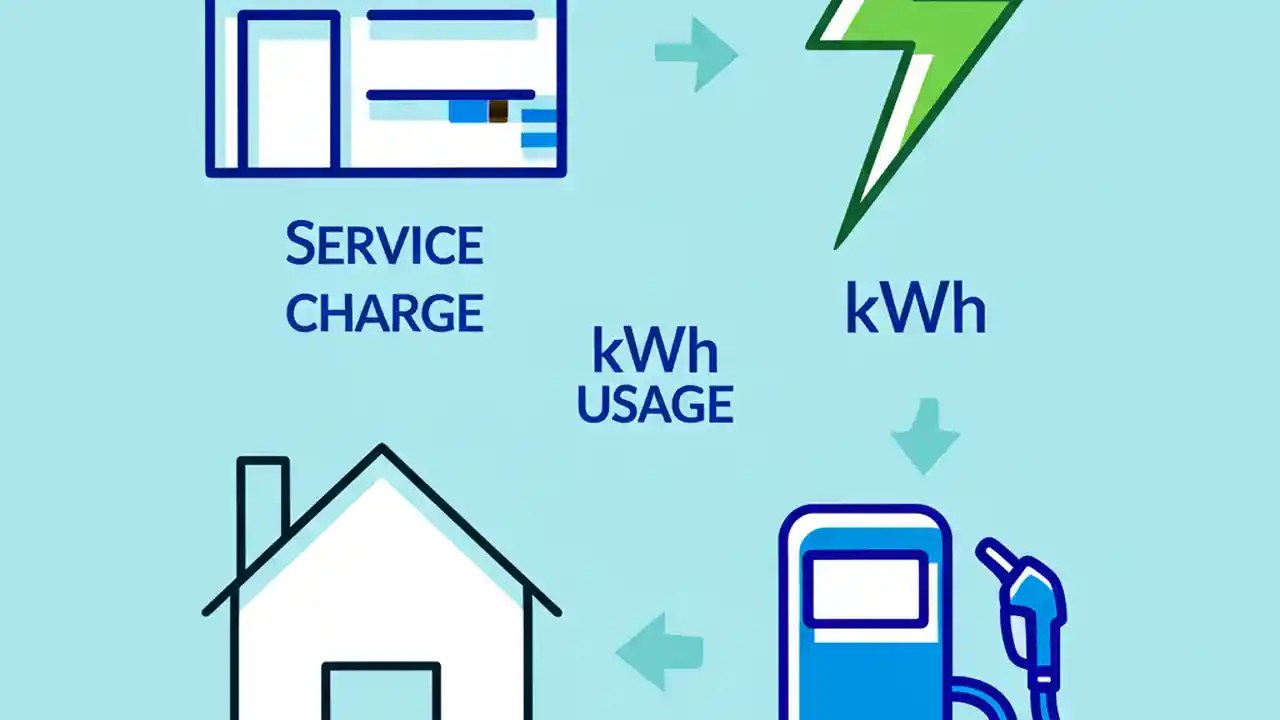 SERVICE CHARGE

kWh

kWh USAGE