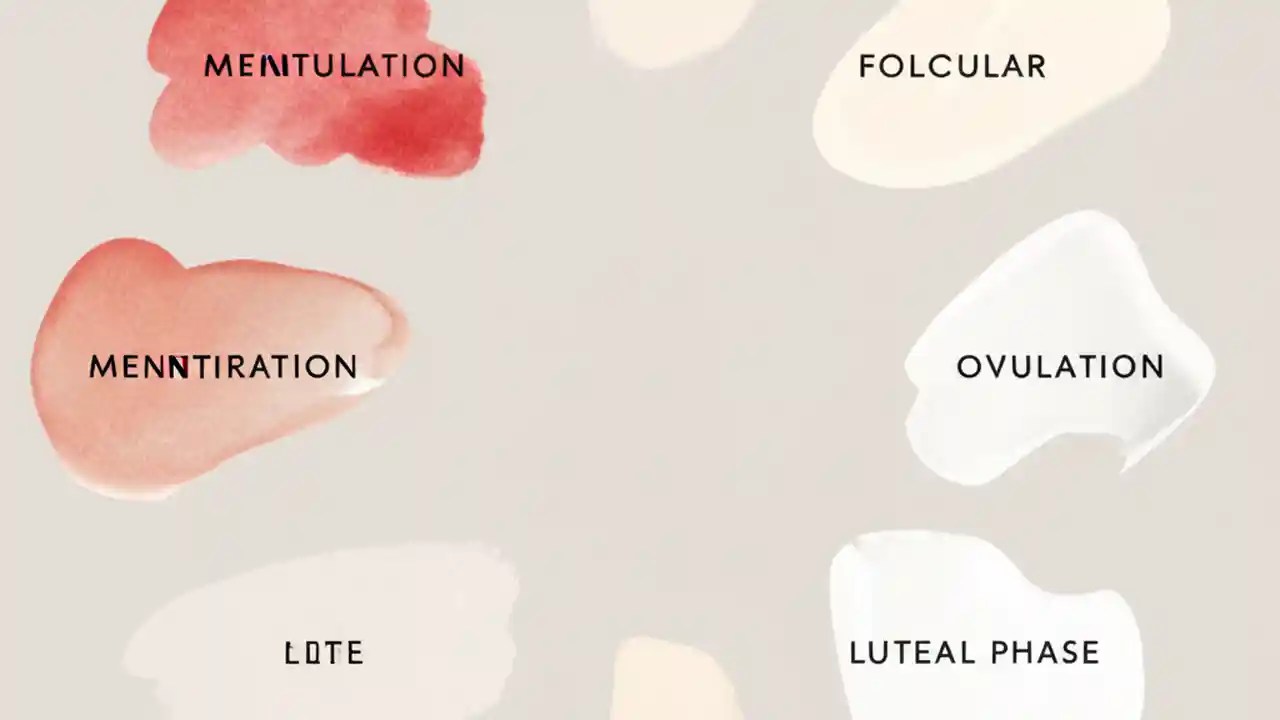 MENITULATION

FOLCULAR

MENNTIRATION

OVULATION

LOTE

LUTEAL PHASE