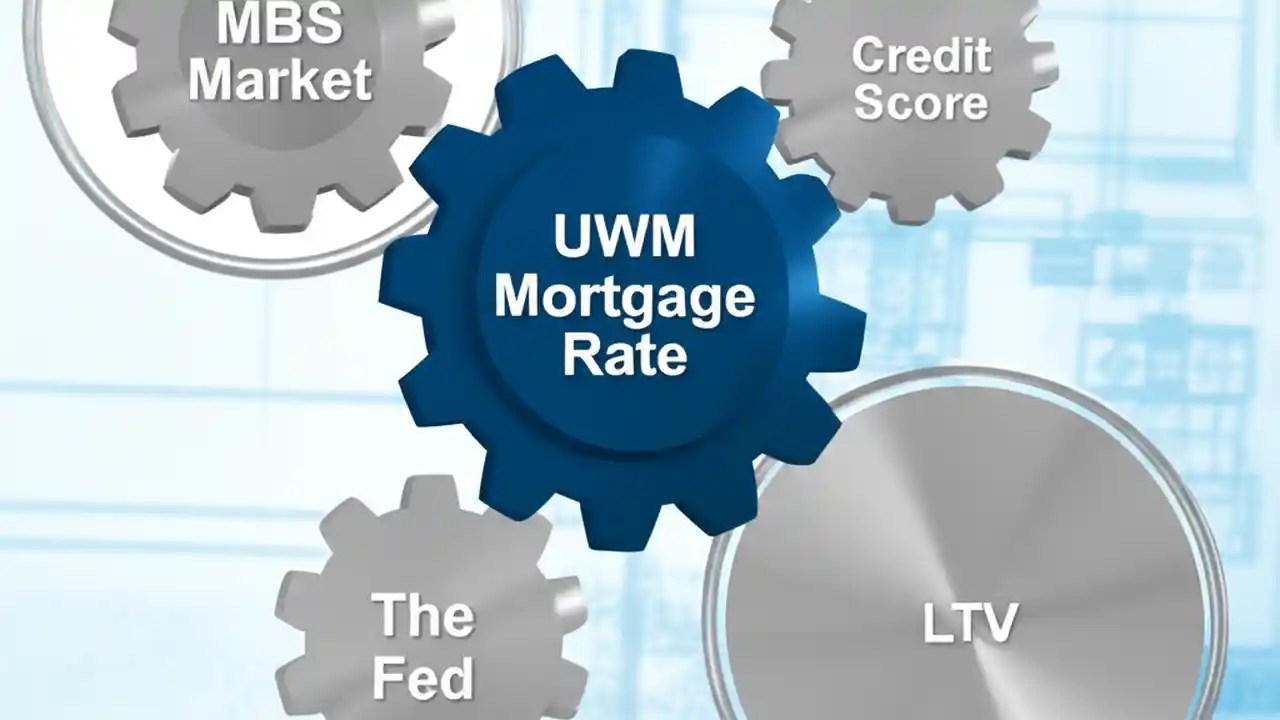 MBS Market

Credit Score

UWM Mortgage Rate

The Fed

LTV