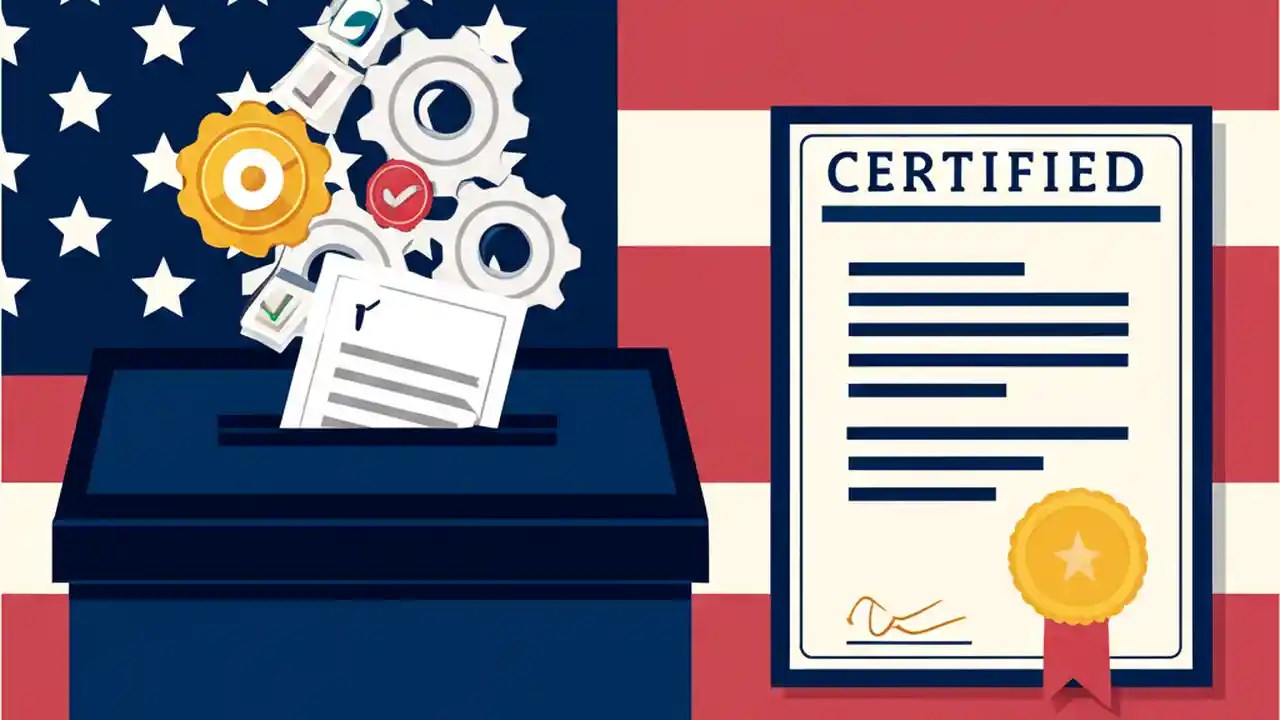 CERTIFIED