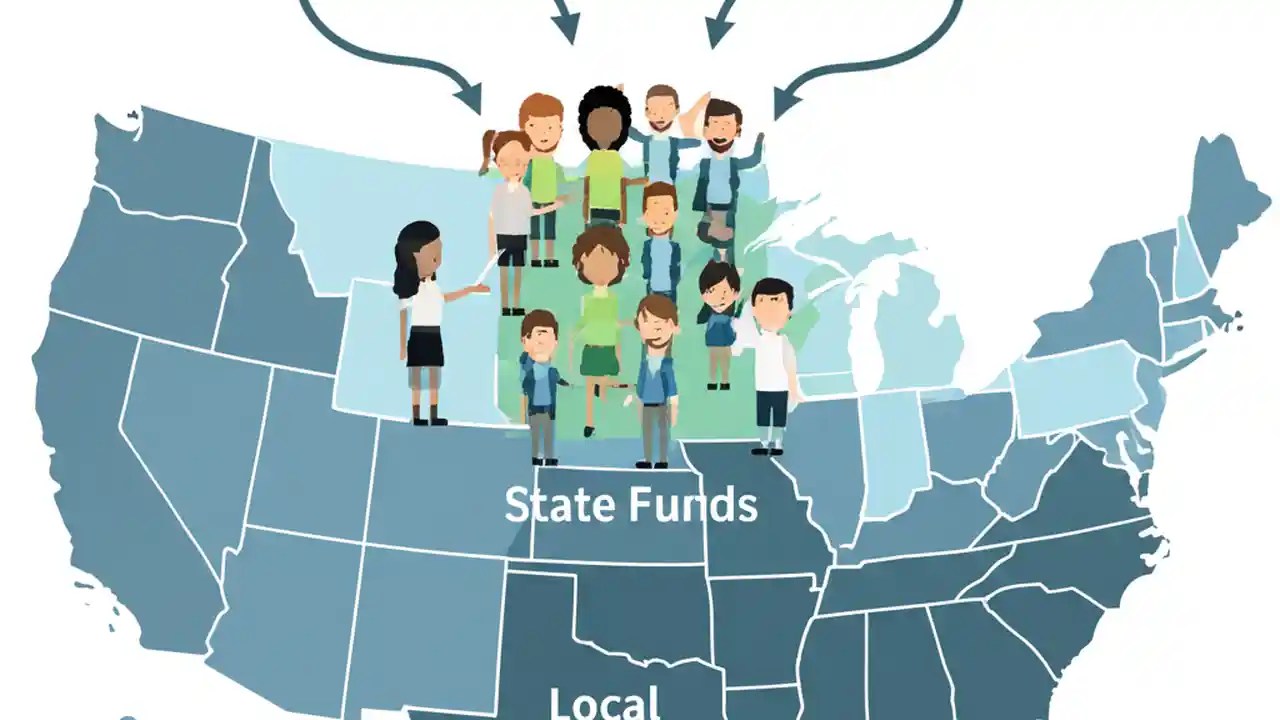 State Funds

Local