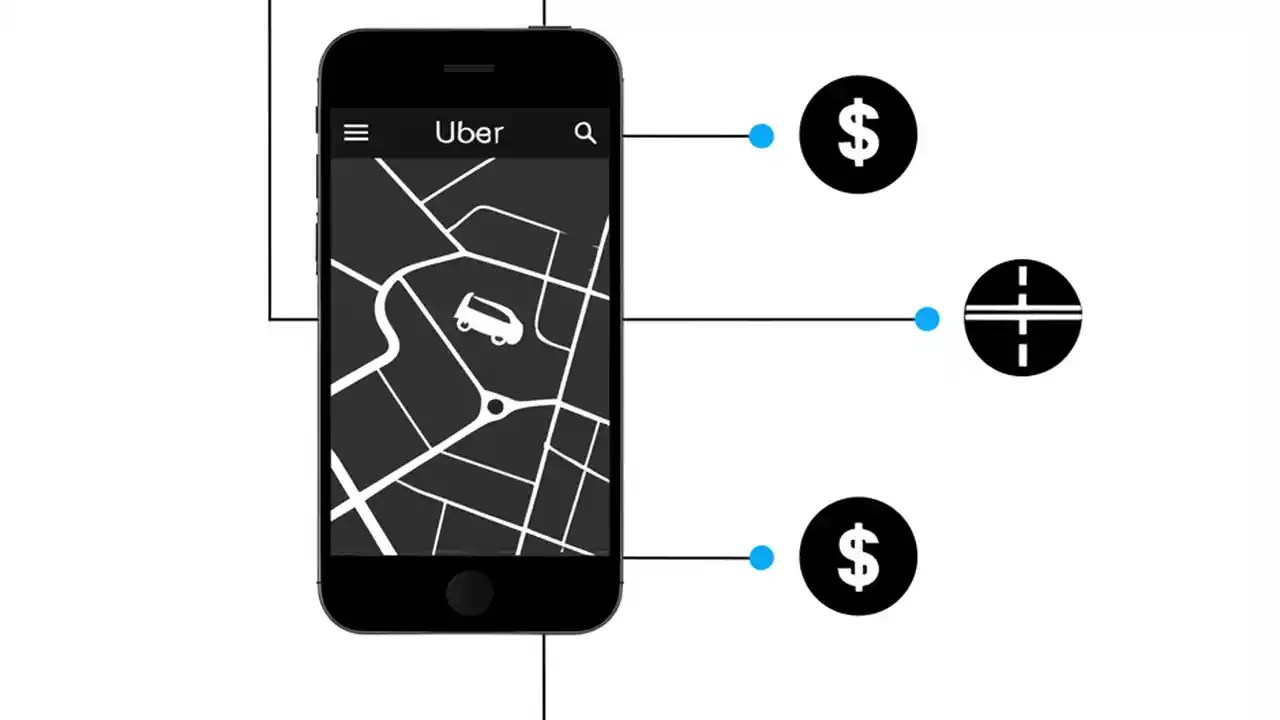 Uber

$

$