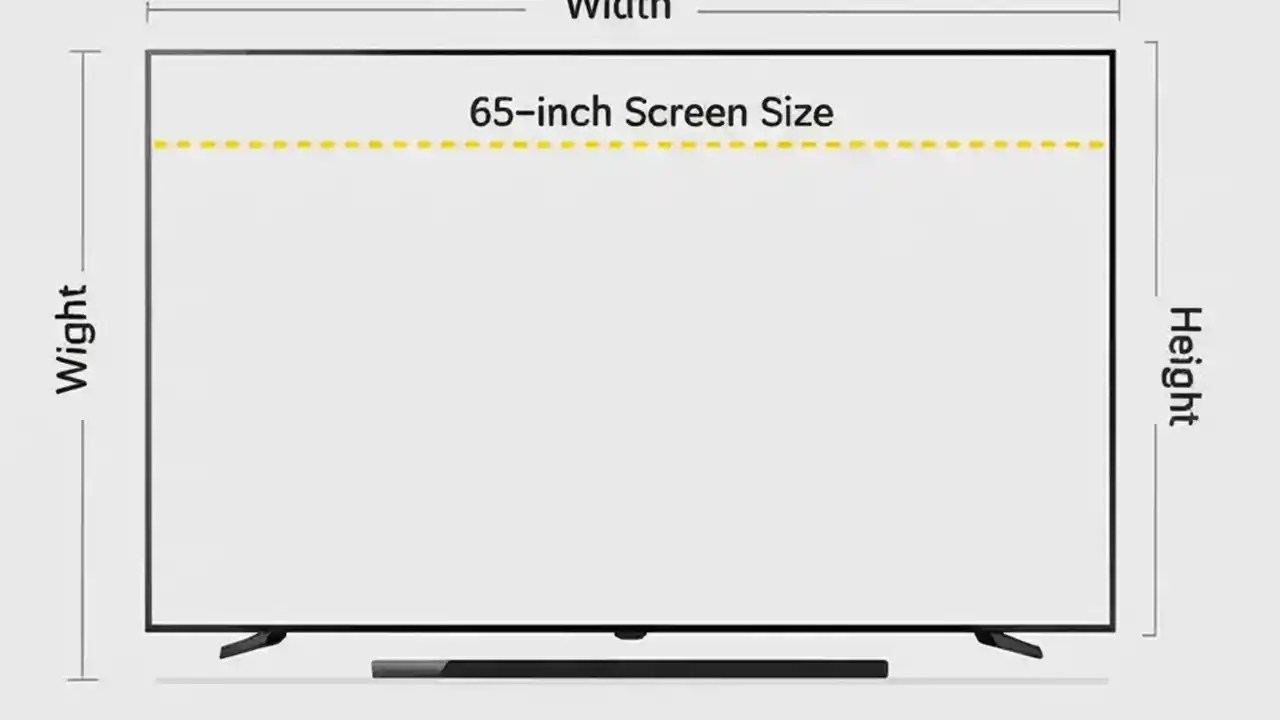 Width

65-inch Screen Size

Wight

Height