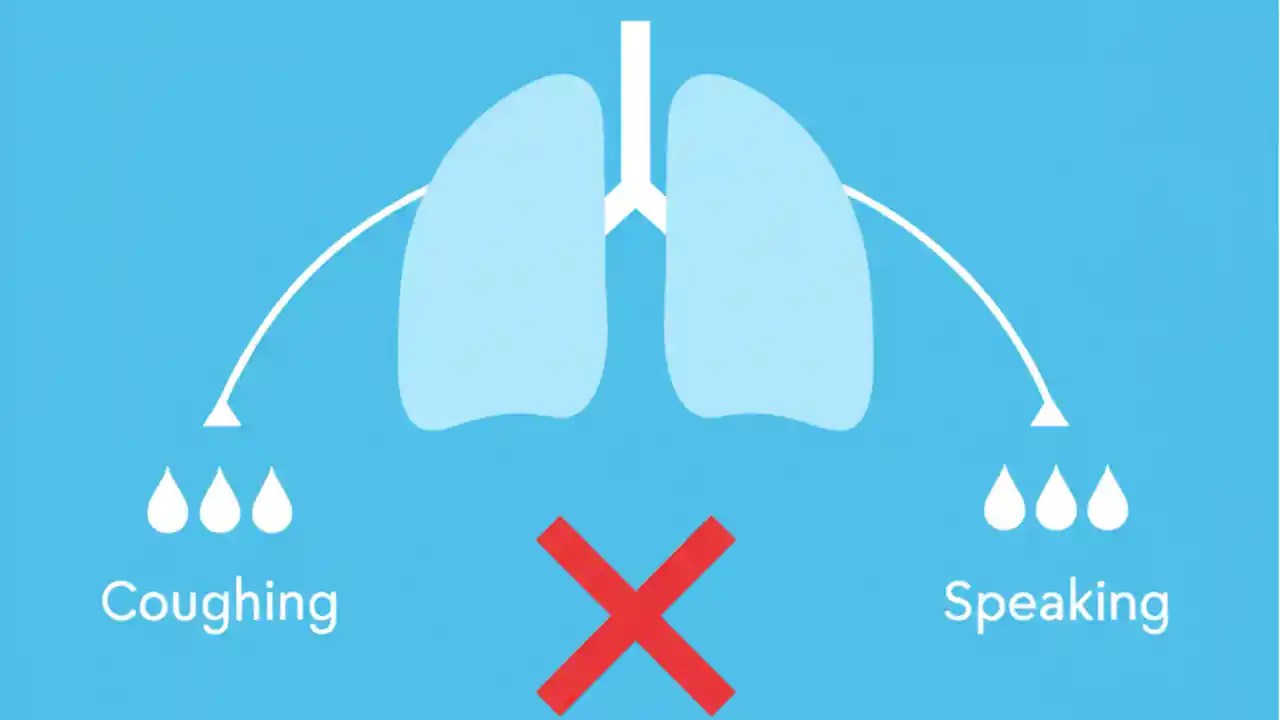 Coughing

Speaking