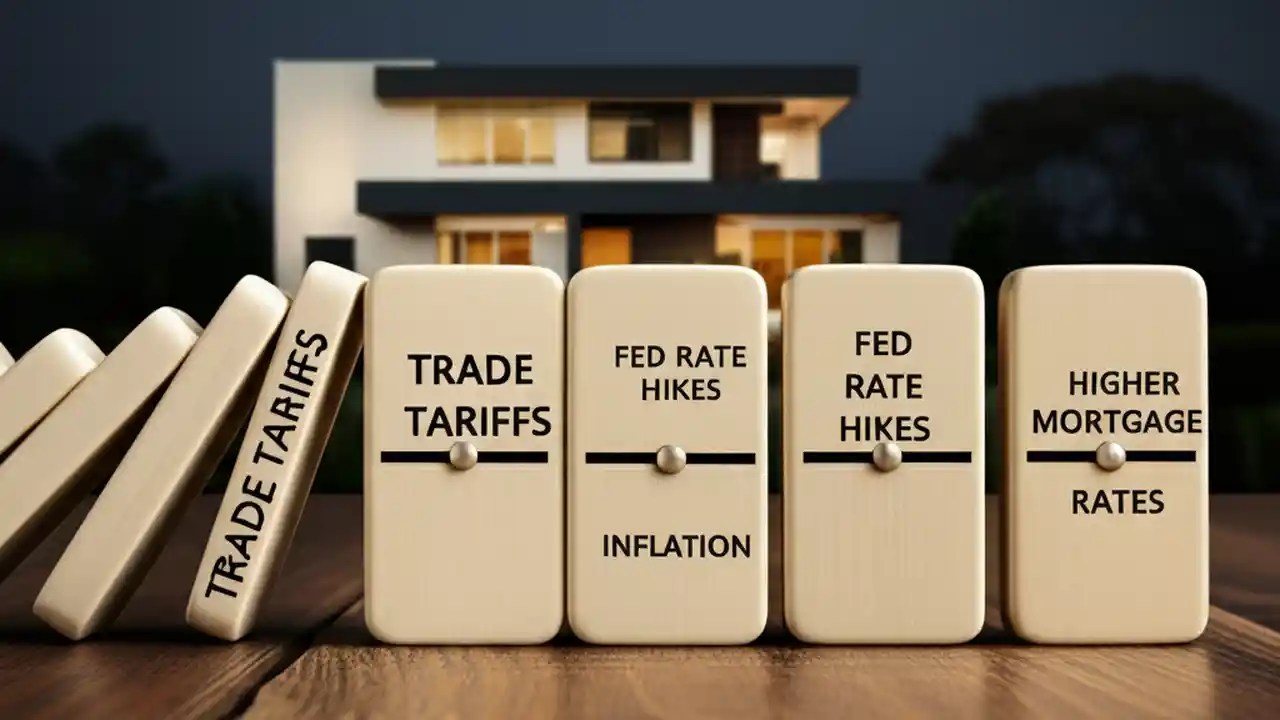 TRADE TARIFFS

TRADE TARIFFS

FED RATE HIKES

INFLATION

FED RATE HIKES

HIGHER MORTGAGE

RATES