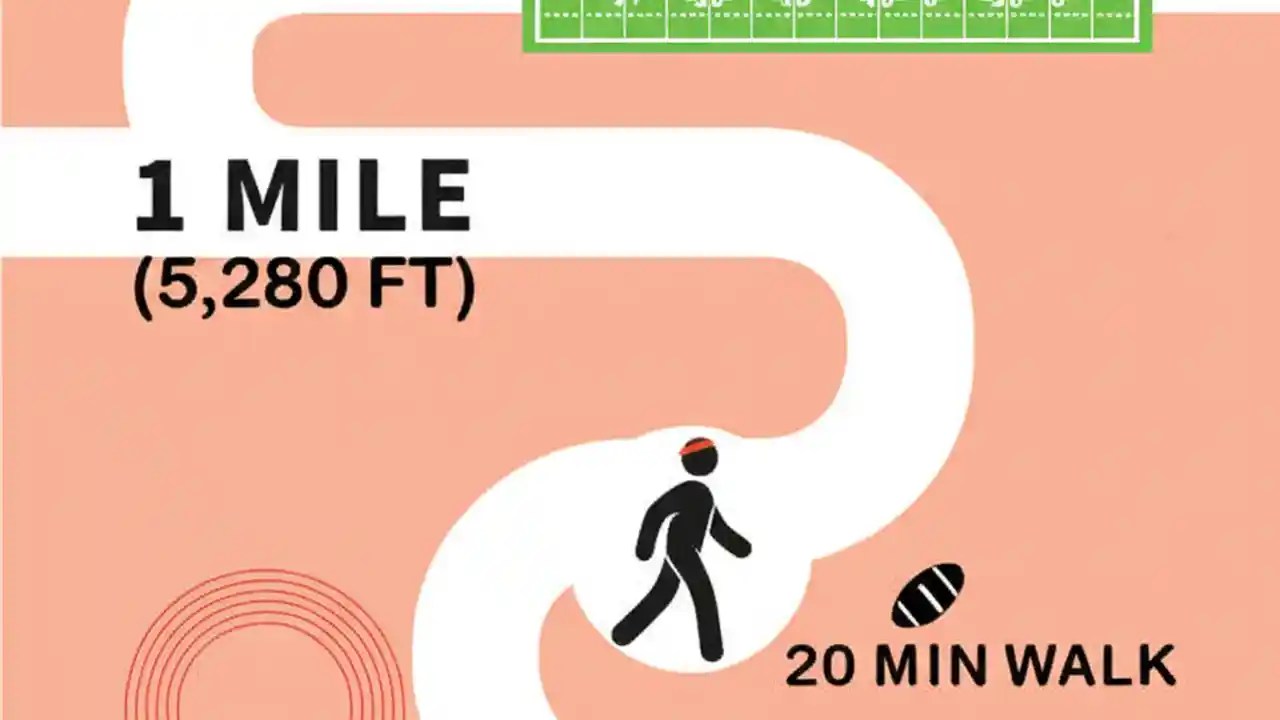 1 MILE
(5,280 FT)

20 MIN WALK