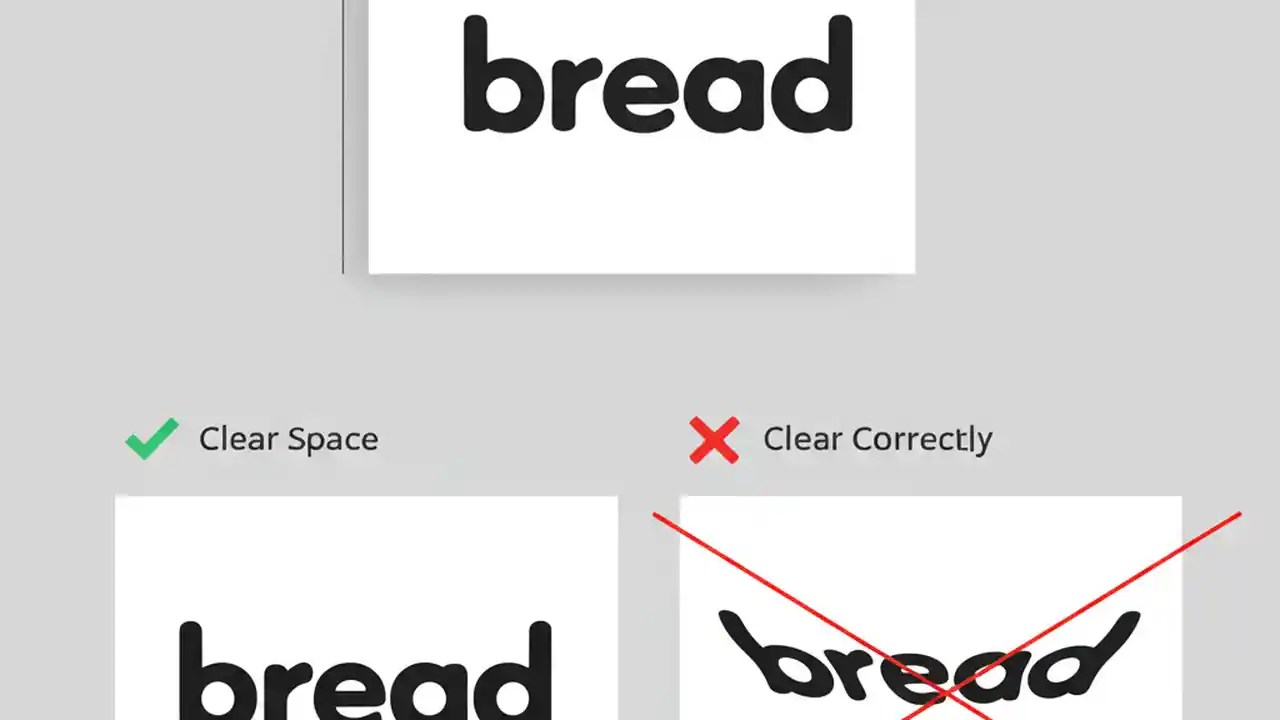 bread

Clear Space

Clear Correctly

bread

bread