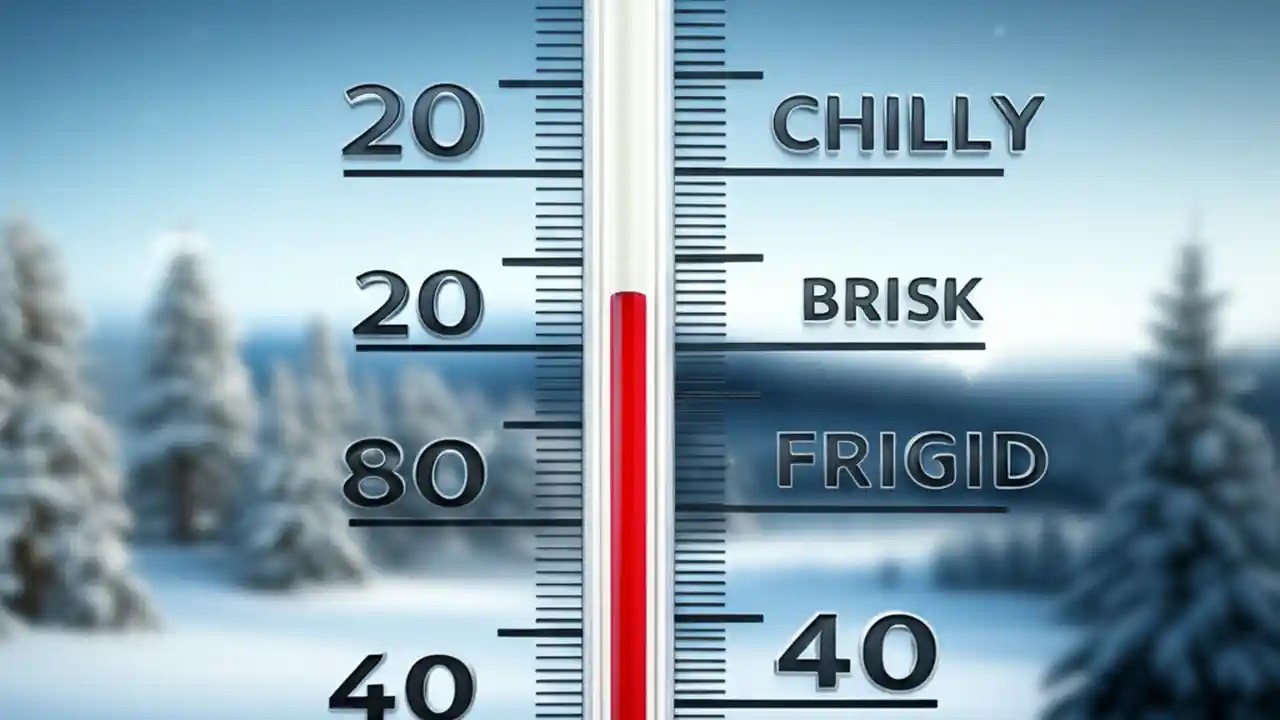 20
CHILLY
20
BRISK
80
FRIGID
40
40