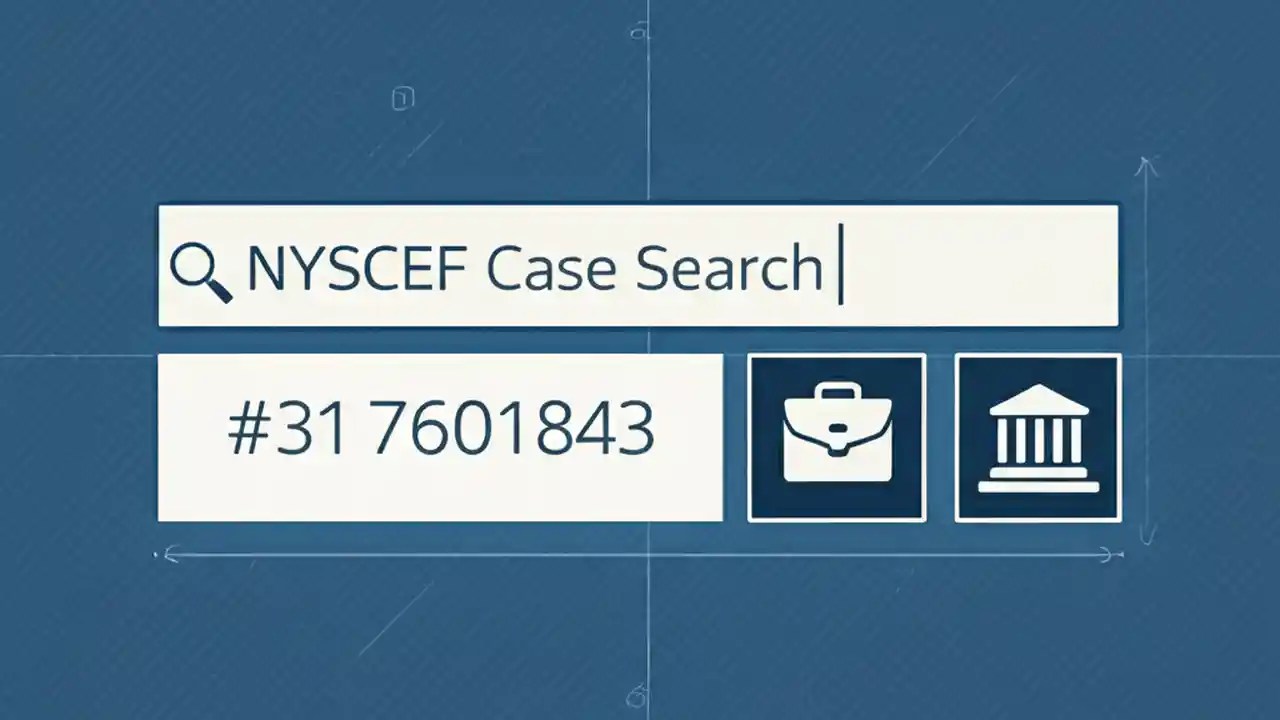 NYSCEF Case Search

#31 7601843