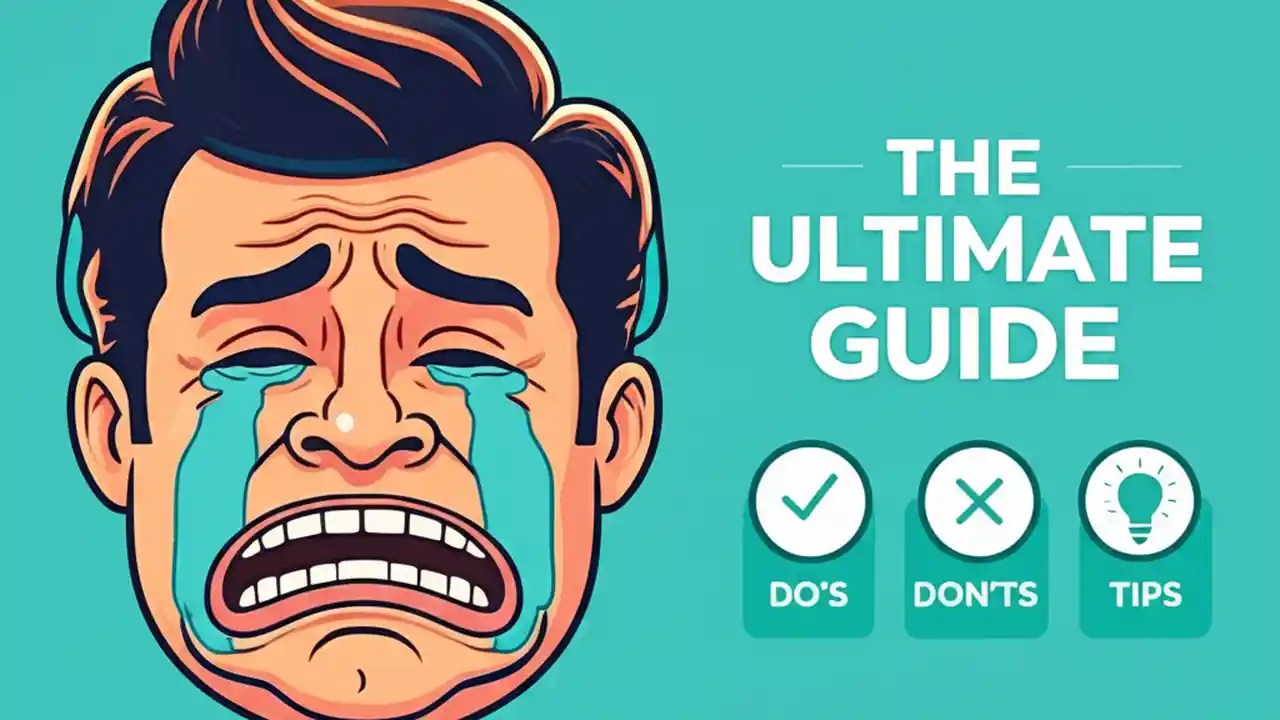 THE ULTIMATE GUIDE

DO'S

DON'TS

TIPS