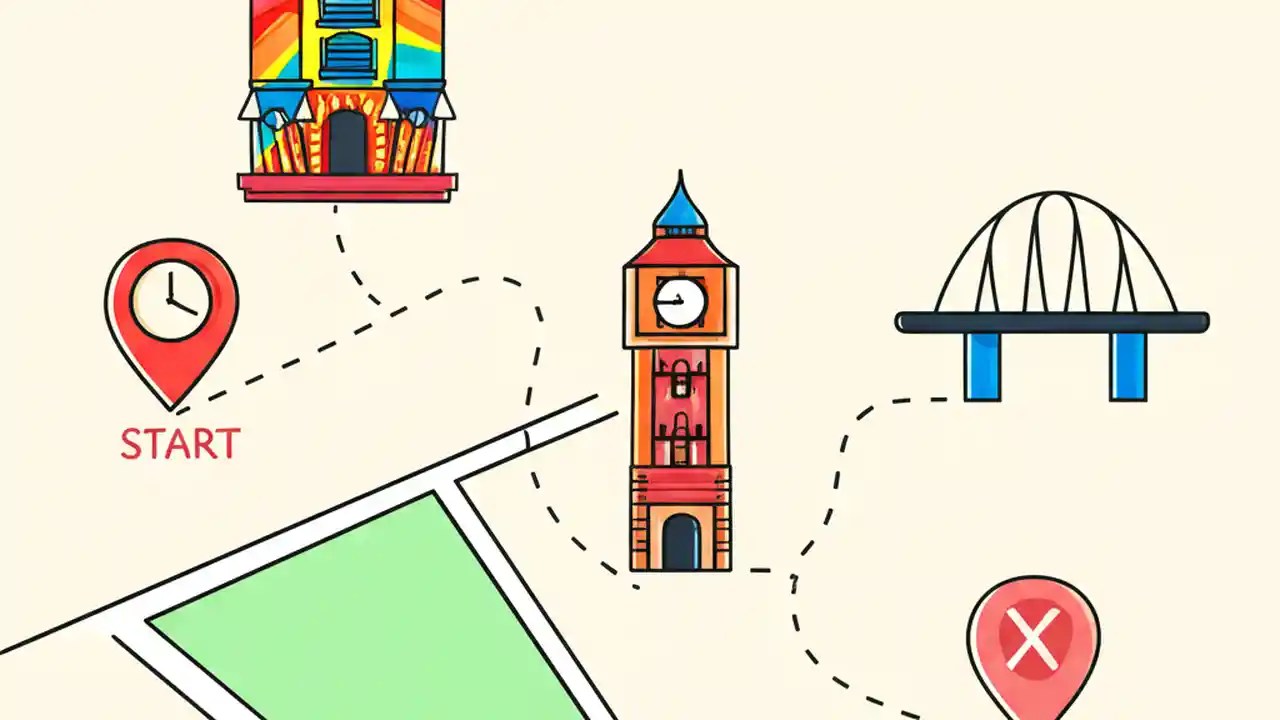 START