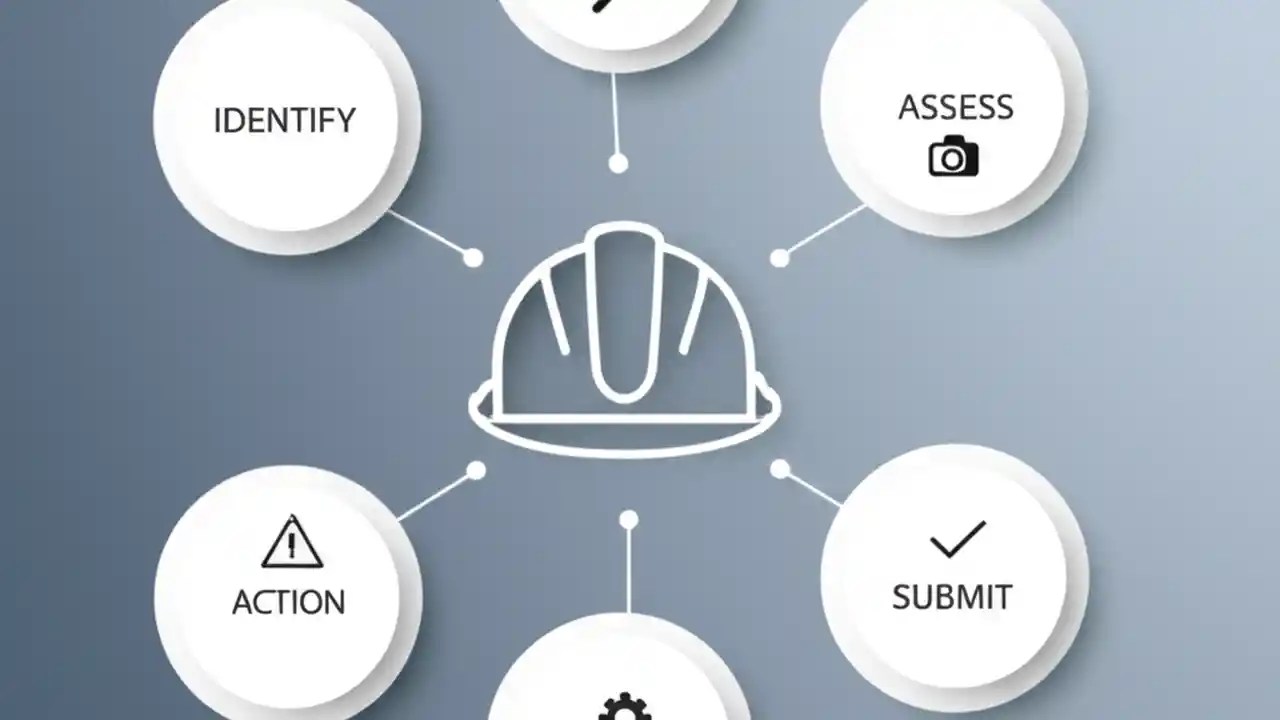 IDENTIFY

ASSESS

ACTION

SUBMIT